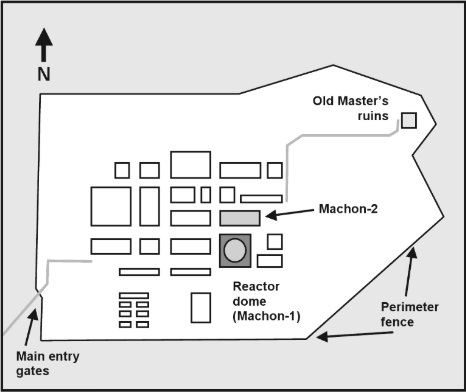 N

Old Master's ruins

Machon-2

Reactor dome (Machon-1)

Perimeter fence

Main entry gates