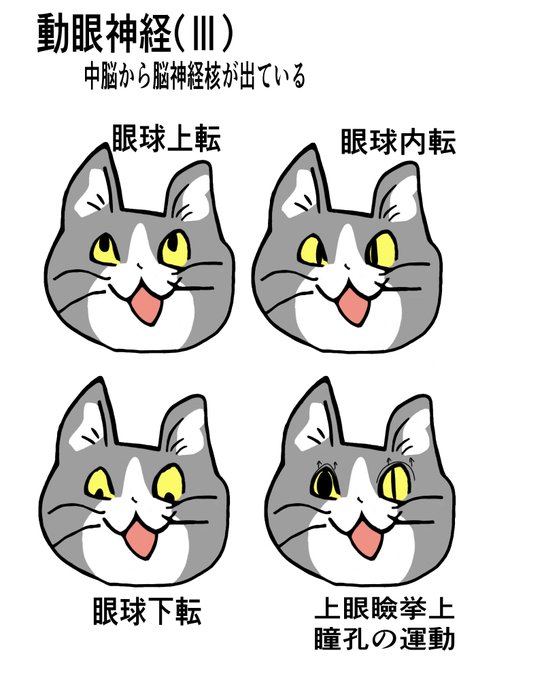 動眼神経(Ⅲ)
中脳から脳神経核が出ている

眼球上転

眼球内転

眼球下転

上眼瞼挙上
瞳孔の運動