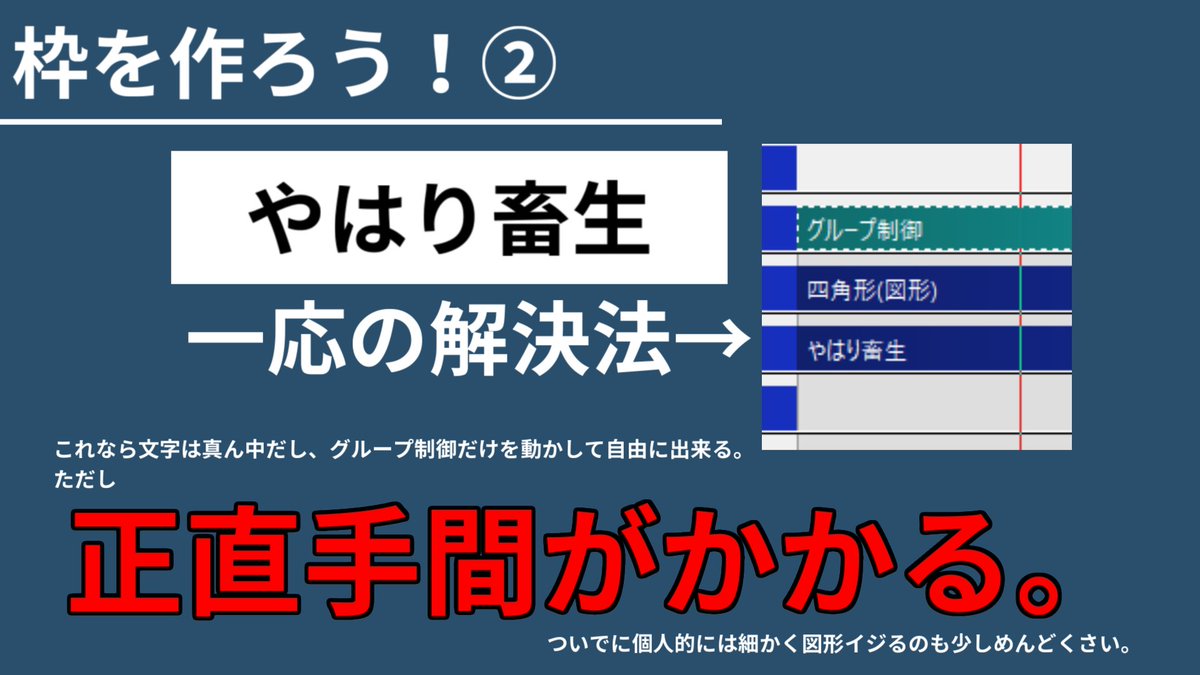 枠を作ろう！②

やはり畜生

一応の解決法→

グループ制御

四角形(図形)

やはり畜生

これなら文字は真ん中だし、グループ制御だけを動かして自由に出来る。
ただし

正直手間がかかる。

ついでに個人的には細かく図形イジるのも少しめんどくさい。