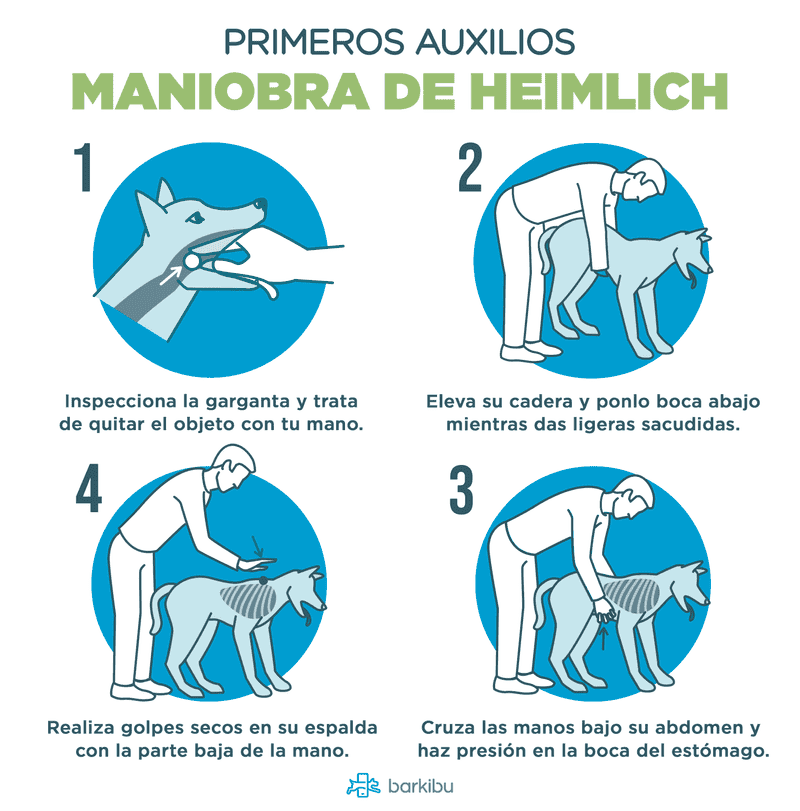 PRIMEROS AUXILIOS
MANIOBRA DE HEIMLICH

1

Inspecciona la garganta y trata de quitar el objeto con tu mano.

2

Eleva su cadera y ponlo boca abajo mientras das ligeras sacudidas.

4

Realiza golpes secos en su espalda con la parte baja de la mano.

3

Cruza las manos bajo su abdomen y haz presión en la boca del estómago.

barkibu