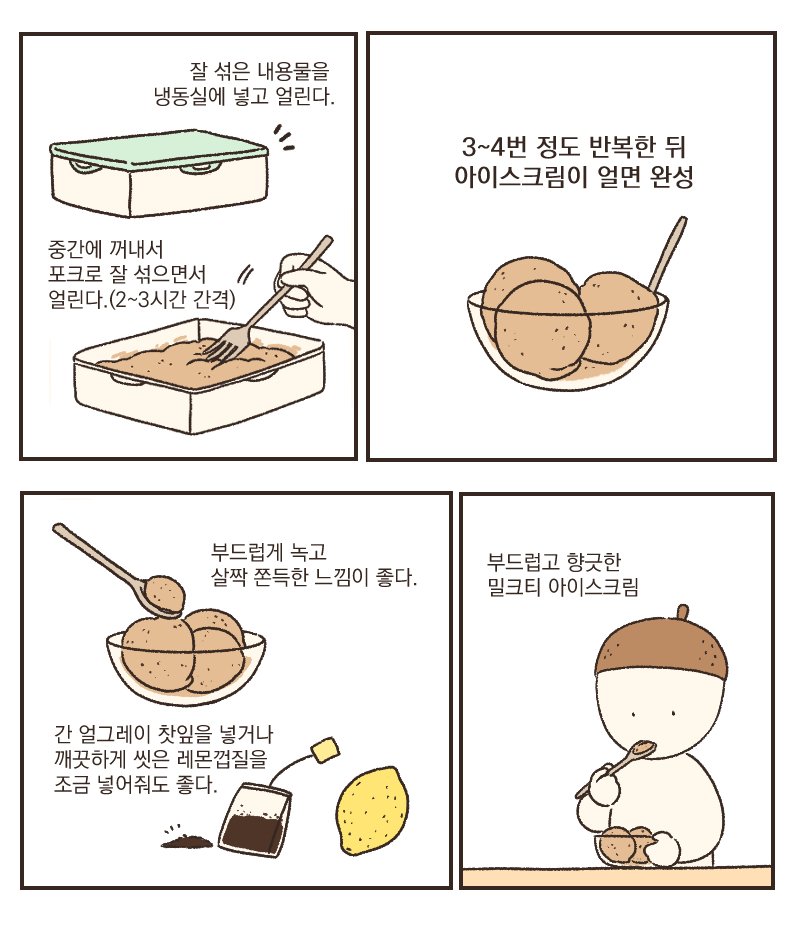 잘 섞은 내용물을
냉동실에 넣고 얼린다.

중간에 꺼내서
포크로 잘 섞으면서
얼린다.(2~3시간 간격)

3~4번 정도 반복한 뒤
아이스크림이 얼면 완성

부드럽게 녹고
살짝 쫀득한 느낌이 좋다.

간 얼그레이 찻잎을 넣거나
깨끗하게 씻은 레몬껍질을
조금 넣어줘도 좋다.

부드럽고 향긋한
밀크티 아이스크림