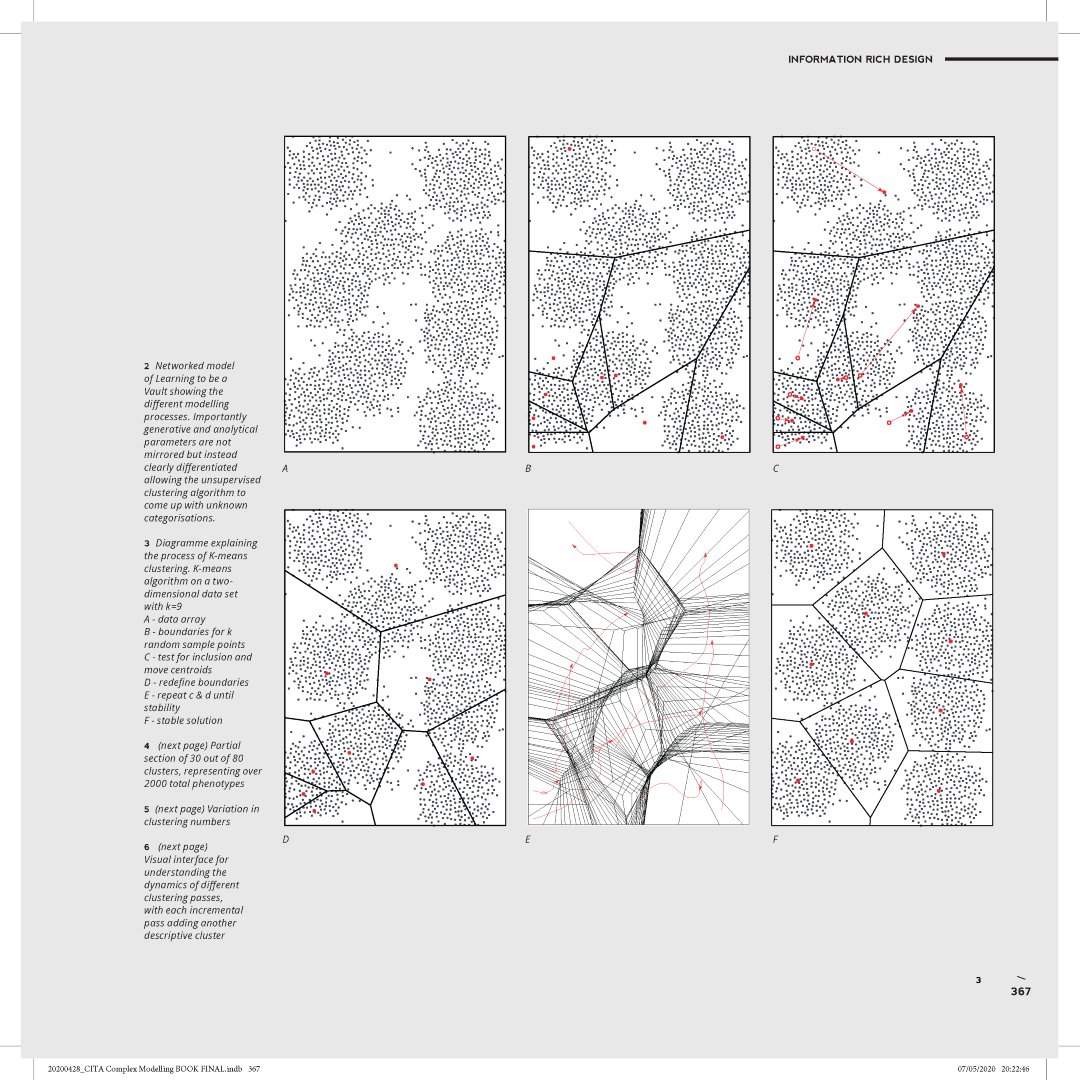 INFORMATION RICH DESIGN

2 Networked model of Learning to be a Vault showing the different modelling processes. Importantly generative and analytical parameters are not mirrored but instead clearly differentiated allowing the unsupervised clustering algorithm to come up with unknown categorisations.

3 Diagramme explaining the process of K-means clustering. K-means algorithm on a two-dimensional data set with k=9
A - data array
B - boundaries for k random sample points
C - test for inclusion and move centroids
D - redefine boundaries
E - repeat c & d until stability
F - stable solution

4 (next page) Partial section of 30 out of 80 clusters, representing over 2000 total phenotypes

5 (next page) Variation in clustering numbers

6 (next page) Visual interface for understanding the dynamics of different clustering passes, with each incremental pass adding another descriptive cluster

A

B

C

D

E

F

3

367

20200428_CITA Complex Modelling BOOK FINAL.indb 367

07/05/2020 20:22:46