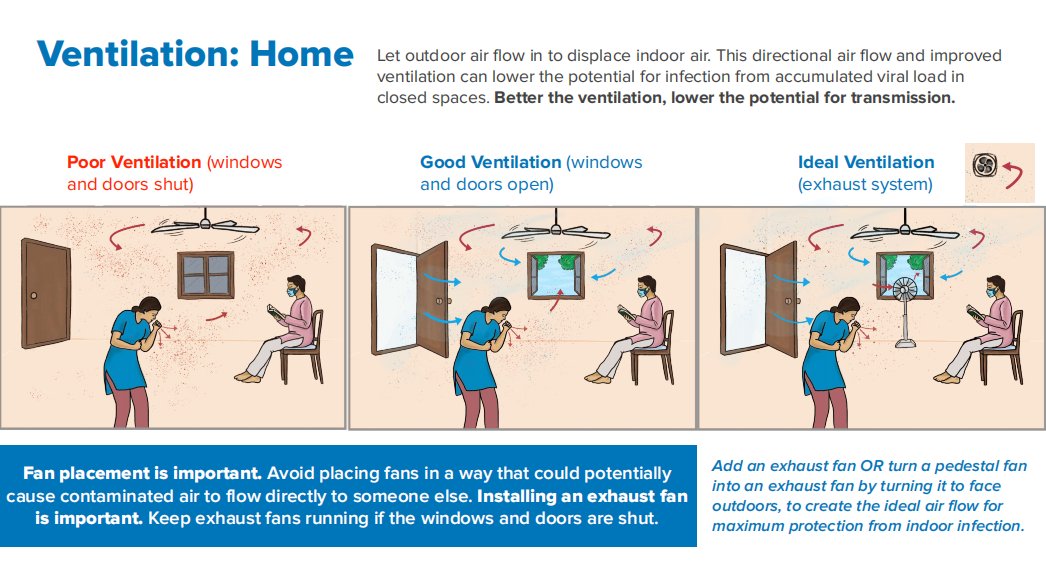 Ventilation: Home

Let outdoor air flow in to displace indoor air. This directional air flow and improved ventilation can lower the potential for infection from accumulated viral load in closed spaces. Better the ventilation, lower the potential for transmission.

Poor Ventilation (windows and doors shut)

Good Ventilation (windows and doors open)

Ideal Ventilation (exhaust system)

Fan placement is important. Avoid placing fans in a way that could potentially cause contaminated air to flow directly to someone else. Installing an exhaust fan is important. Keep exhaust fans running if the windows and doors are shut.

Add an exhaust fan OR turn a pedestal fan into an exhaust fan by turning it to face outdoors, to create the ideal air flow for maximum protection from indoor infection.