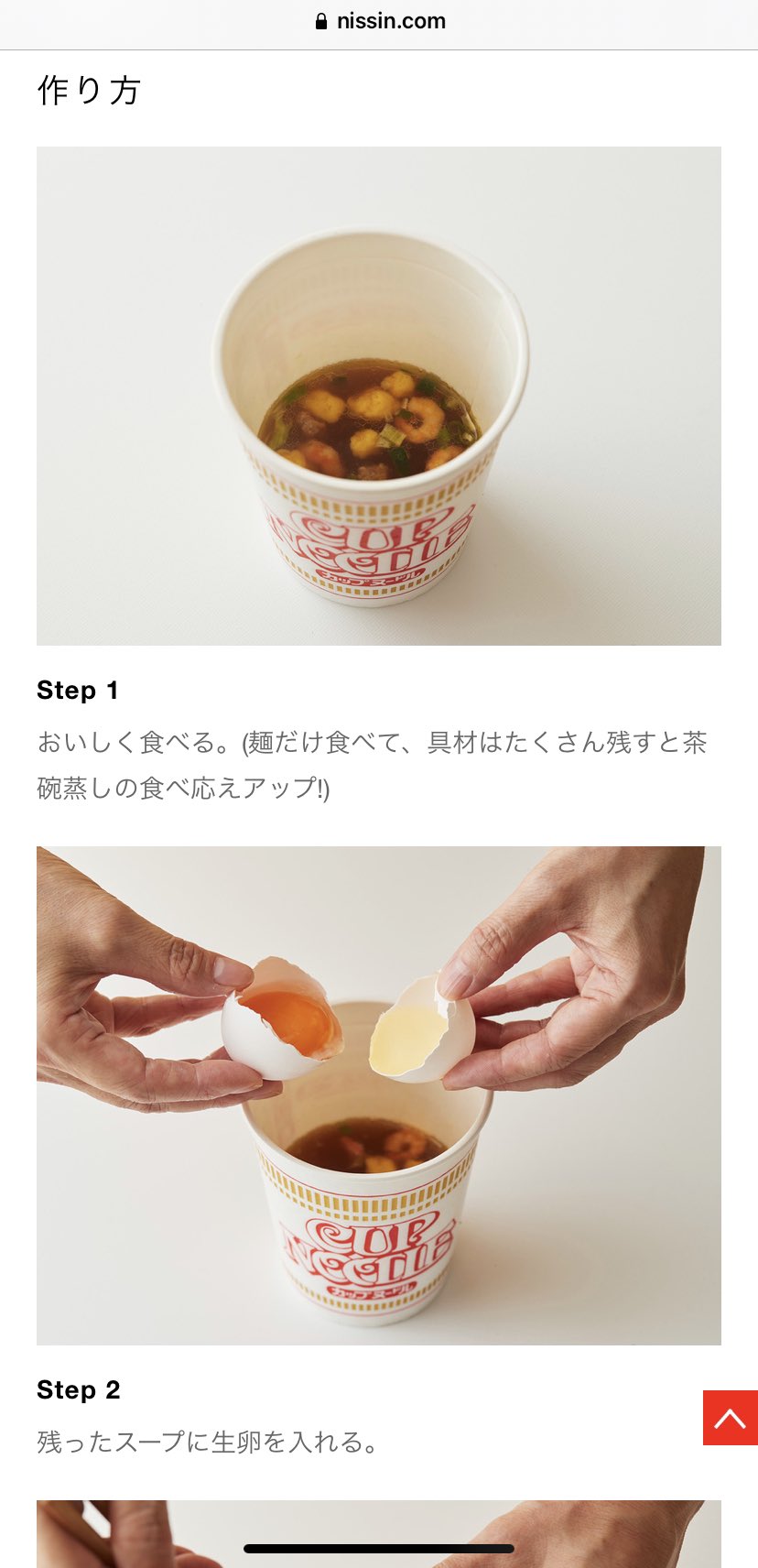 nissin.com

作り方

CUP NOODLE
カップヌードル

Step 1

おいしく食べる。(麺だけ食べて、具材はたくさん残すと茶碗蒸しの食べ応えアップ!)

CUP NOODLE
カップヌードル

Step 2

残ったスープに生卵を入れる。