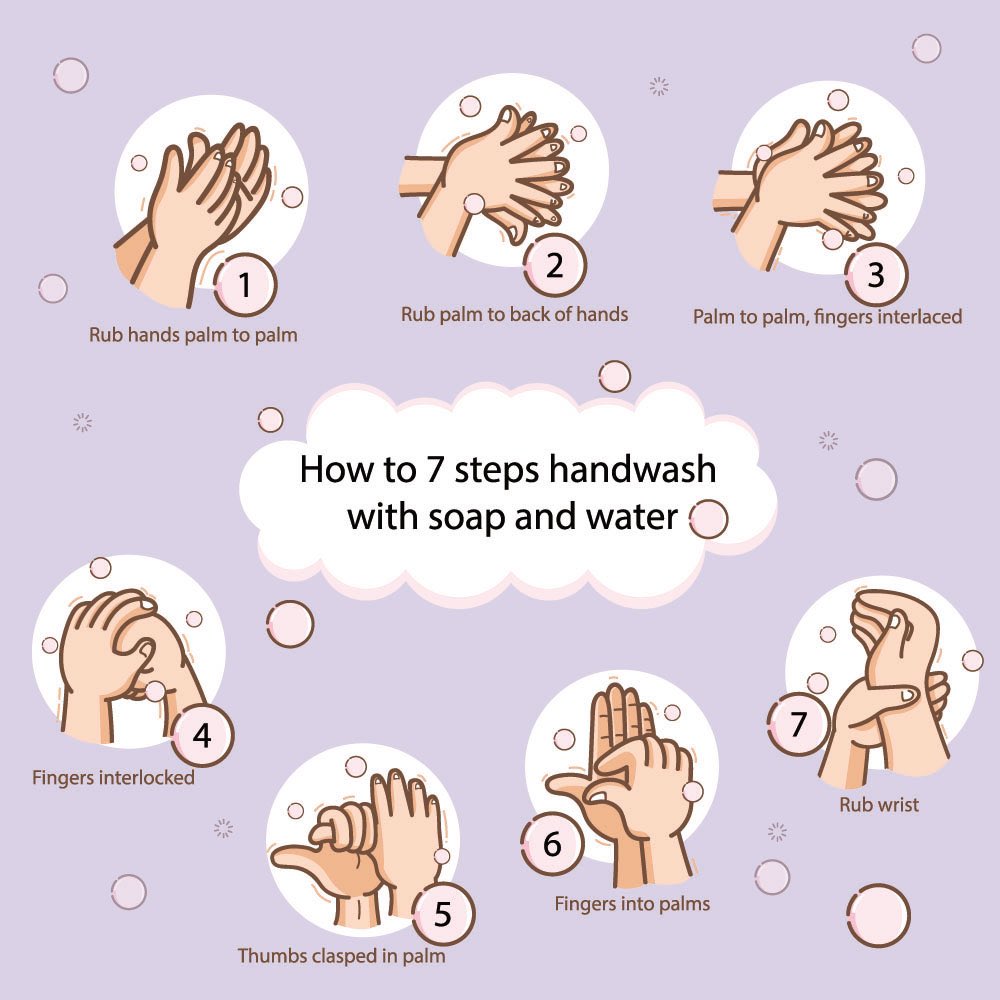 1
Rub hands palm to palm

2
Rub palm to back of hands

3
Palm to palm, fingers interlaced

How to 7 steps handwash with soap and water

4
Fingers interlocked

5
Thumbs clasped in palm

6
Fingers into palms

7
Rub wrist