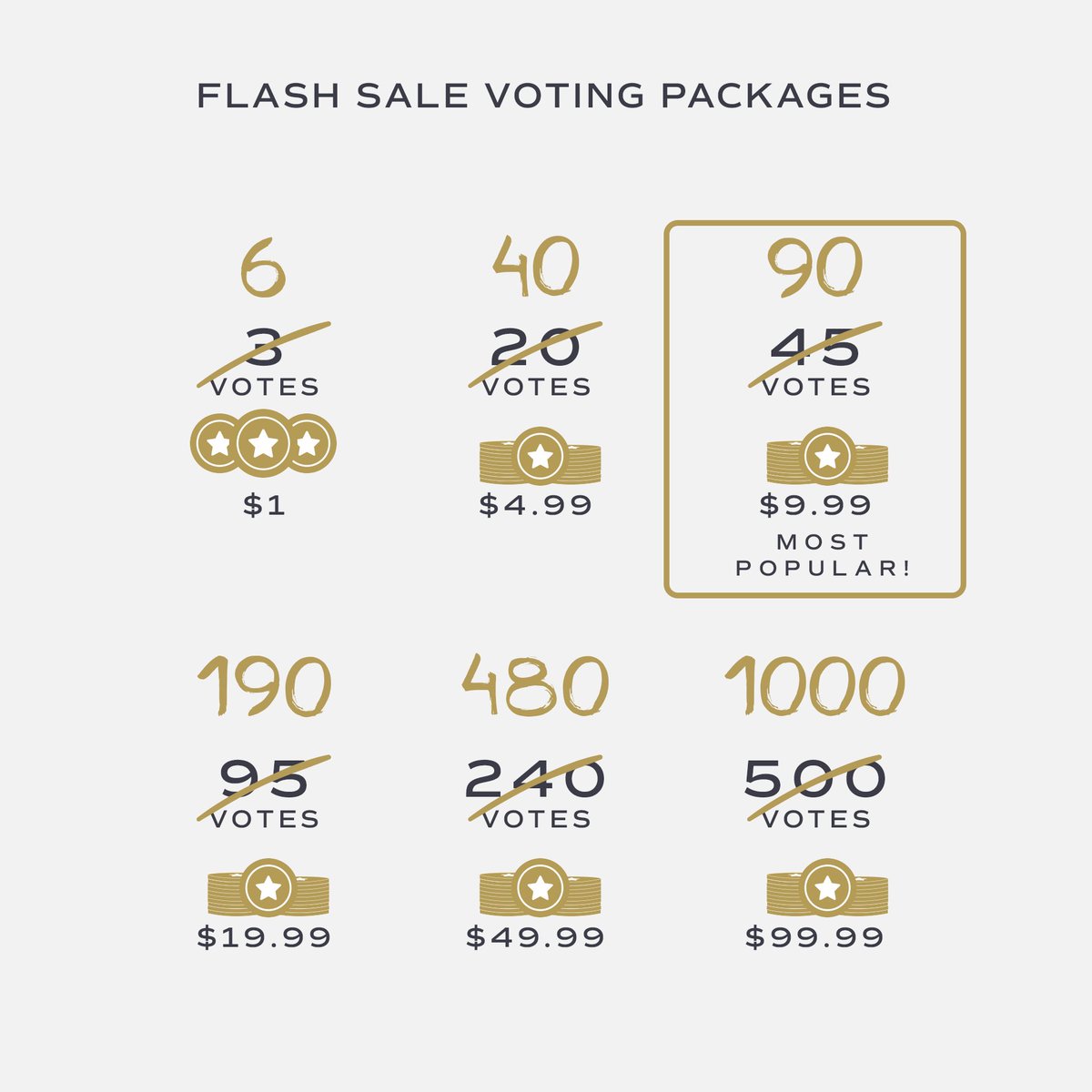 FLASH SALE VOTING PACKAGES

6

3

VOTES

$1

40

20

VOTES

$4.99

90

45

VOTES

$9.99

MOST POPULAR!

190

95

VOTES

$19.99

480

240

VOTES

$49.99

1000

500

VOTES

$99.99