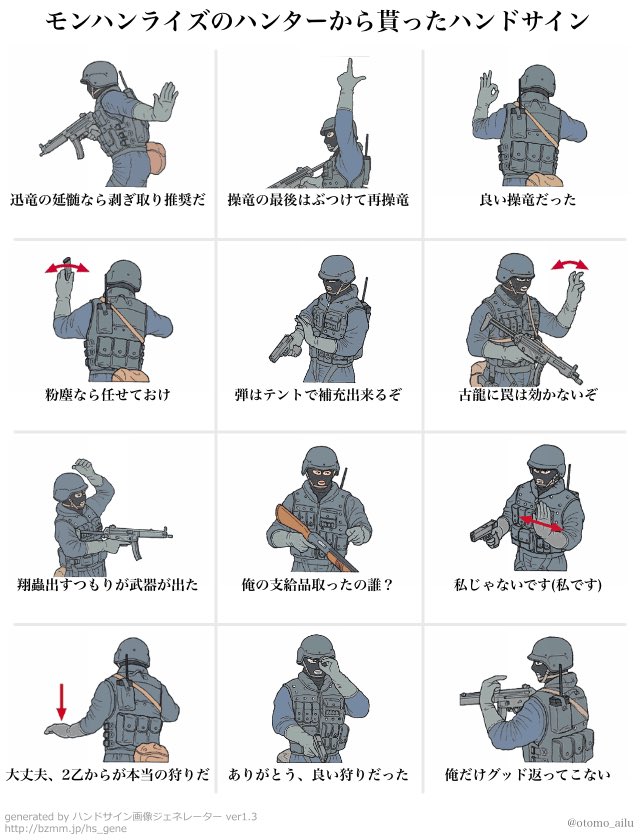 モンハンライズのハンターから貰ったハンドサイン

迅竜の延髄なら剥ぎ取り推奨だ

操竜の最後はぶつけて再操竜

良い操竜だった

粉塵なら任せておけ

弾はテントで補充出来るぞ

古龍に罠は効かないぞ

翔蟲出すつもりが武器が出た

俺の支給品取ったの誰？

私じゃないです(私です)

大丈夫、2乙からが本当の狩りだ

ありがとう、良い狩りだった

俺だけグッド返ってこない

generated by ハンドサイン画像ジェネレーター ver1.3
http://bzmm.jp/hs_gene

@otomo_ailu