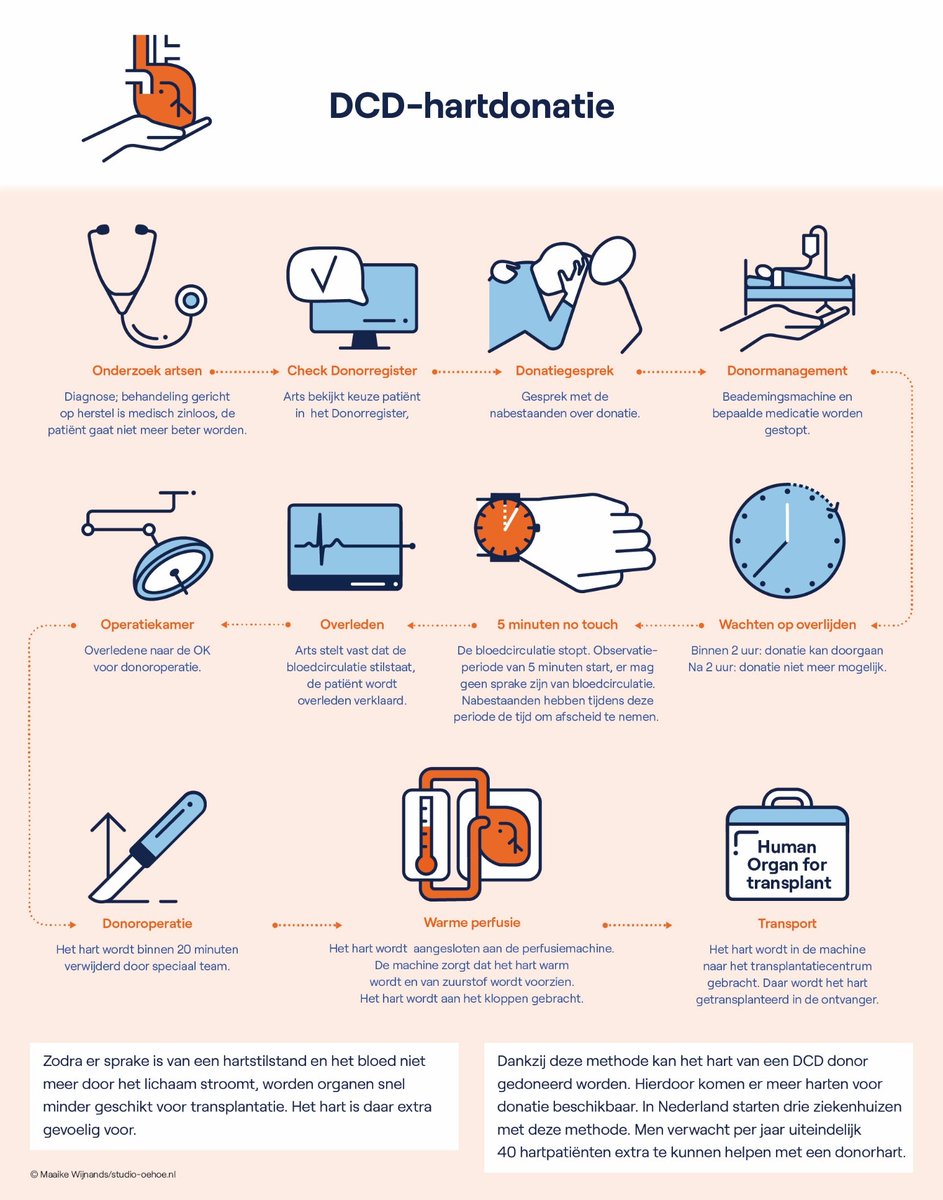 DCD-hartdonatie

Onderzoek artsen
Diagnose; behandeling gericht op herstel is medisch zinloos, de patiënt gaat niet meer beter worden.

Check Donorregister
Arts bekijkt keuze patiënt in het Donorregister,

Donatiegesprek
Gesprek met de nabestaanden over donatie.

Donormanagement
Beademingsmachine en bepaalde medicatie worden gestopt.

Wachten op overlijden
Binnen 2 uur: donatie kan doorgaan
Na 2 uur: donatie niet meer mogelijk.

5 minuten no touch
De bloedcirculatie stopt. Observatieperiode van 5 minuten start, er mag geen sprake zijn van bloedcirculatie. Nabestaanden hebben tijdens deze periode de tijd om afscheid te nemen.

Overleden
Arts stelt vast dat de bloedcirculatie stilstaat, de patiënt wordt overleden verklaard.

Operatiekamer
Overledene naar de OK voor donoroperatie.

Donoroperatie
Het hart wordt binnen 20 minuten verwijderd door speciaal team.

Warme perfusie
Het hart wordt aangesloten aan de perfusiemachine. De machine zorgt dat het hart warm wordt en van zuurstof wordt voorzien. Het hart wordt aan het kloppen gebracht.

Human Organ for transplant

Transport
Het hart wordt in de machine naar het transplantatiecentrum gebracht. Daar wordt het hart getransplanteerd in de ontvanger.

Zodra er sprake is van een hartstilstand en het bloed niet meer door het lichaam stroomt, worden organen snel minder geschikt voor transplantatie. Het hart is daar extra gevoelig voor.

Dankzij deze methode kan het hart van een DCD donor gedoneerd worden. Hierdoor komen er meer harten voor donatie beschikbaar. In Nederland starten drie ziekenhuizen met deze methode. Men verwacht per jaar uiteindelijk 40 hartpatiënten extra te kunnen helpen met een donorhart.

© Maaike Wijnands/studio-oehoe.nl