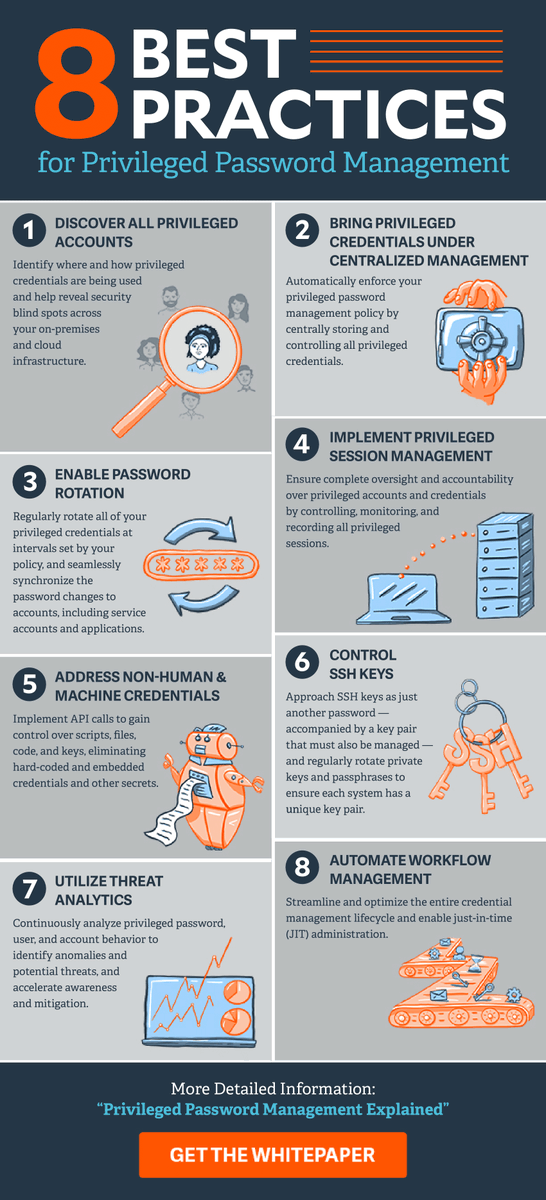 8 BEST PRACTICES
for Privileged Password Management

1 DISCOVER ALL PRIVILEGED ACCOUNTS
Identify where and how privileged credentials are being used and help reveal security blind spots across your on-premises and cloud infrastructure.

2 BRING PRIVILEGED CREDENTIALS UNDER CENTRALIZED MANAGEMENT
Automatically enforce your privileged password management policy by centrally storing and controlling all privileged credentials.

3 ENABLE PASSWORD ROTATION
Regularly rotate all of your privileged credentials at intervals set by your policy, and seamlessly synchronize the password changes to accounts, including service accounts and applications.

4 IMPLEMENT PRIVILEGED SESSION MANAGEMENT
Ensure complete oversight and accountability over privileged accounts and credentials by controlling, monitoring, and recording all privileged sessions.

5 ADDRESS NON-HUMAN & MACHINE CREDENTIALS
Implement API calls to gain control over scripts, files, code, and keys, eliminating hard-coded and embedded credentials and other secrets.

6 CONTROL SSH KEYS
Approach SSH keys as just another password — accompanied by a key pair that must also be managed — and regularly rotate private keys and passphrases to ensure each system has a unique key pair.

SSH

7 UTILIZE THREAT ANALYTICS
Continuously analyze privileged password, user, and account behavior to identify anomalies and potential threats, and accelerate awareness and mitigation.

8 AUTOMATE WORKFLOW MANAGEMENT
Streamline and optimize the entire credential management lifecycle and enable just-in-time (JIT) administration.

More Detailed Information:
"Privileged Password Management Explained"

GET THE WHITEPAPER