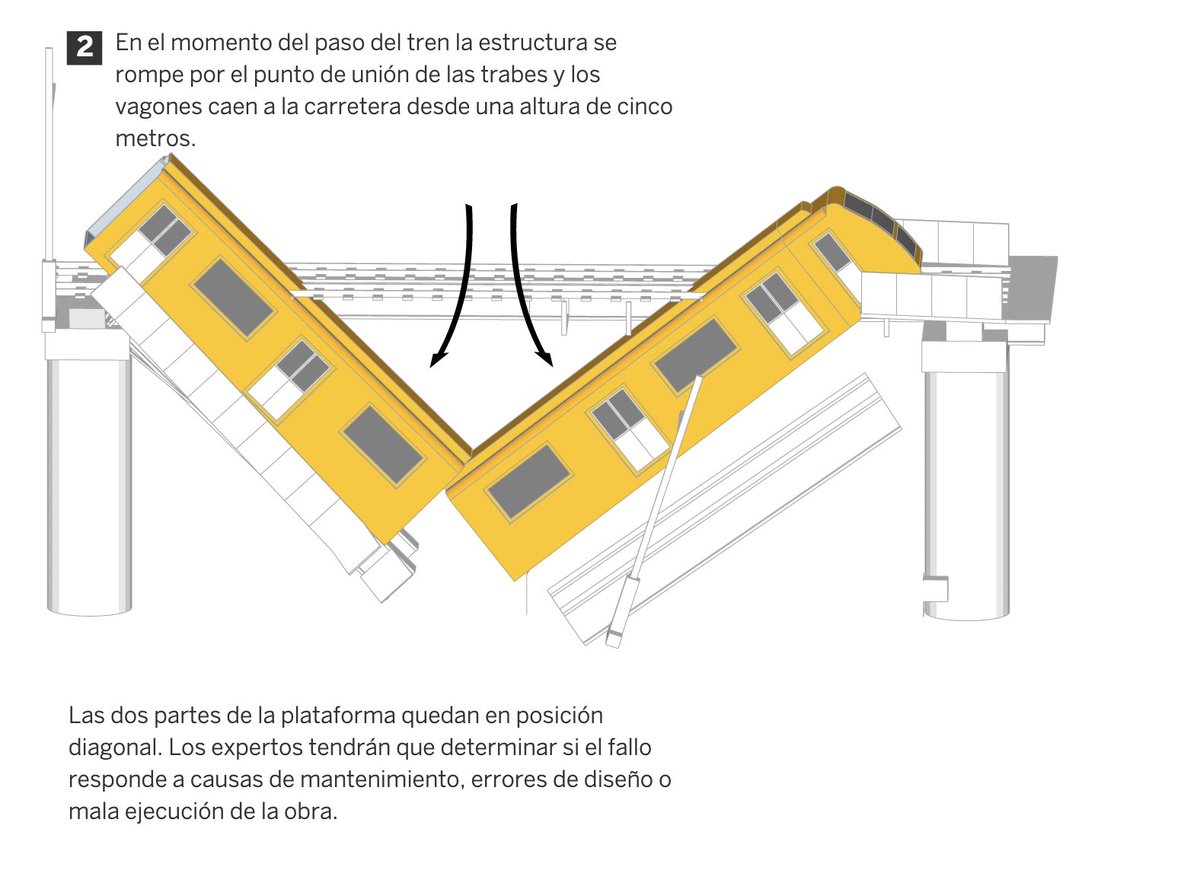 2 En el momento del paso del tren la estructura se rompe por el punto de unión de las trabes y los vagones caen a la carretera desde una altura de cinco metros.

Las dos partes de la plataforma quedan en posición diagonal. Los expertos tendrán que determinar si el fallo responde a causas de mantenimiento, errores de diseño o mala ejecución de la obra.