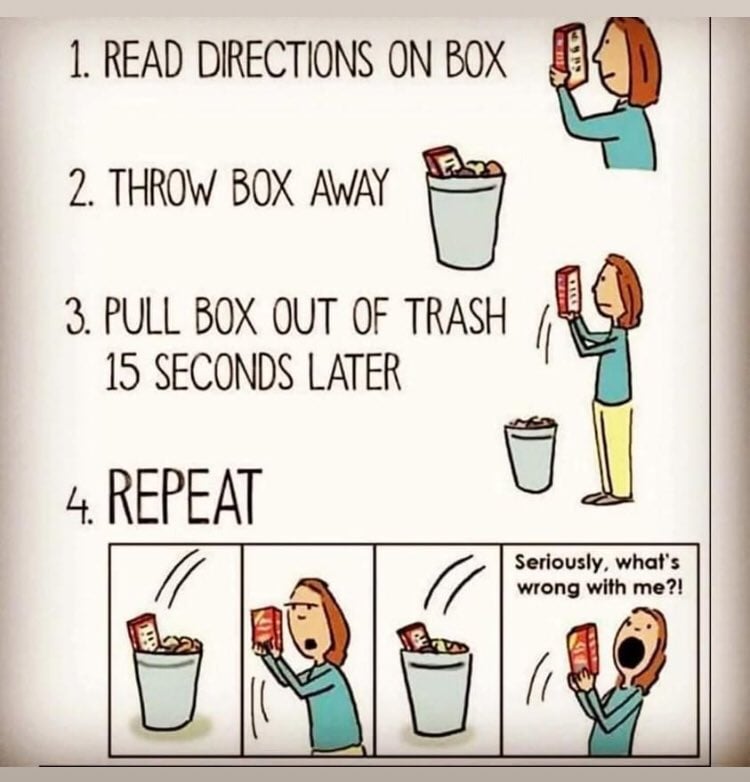 1. READ DIRECTIONS ON BOX

2. THROW BOX AWAY

3. PULL BOX OUT OF TRASH 15 SECONDS LATER

4. REPEAT

Seriously, what's wrong with me?!