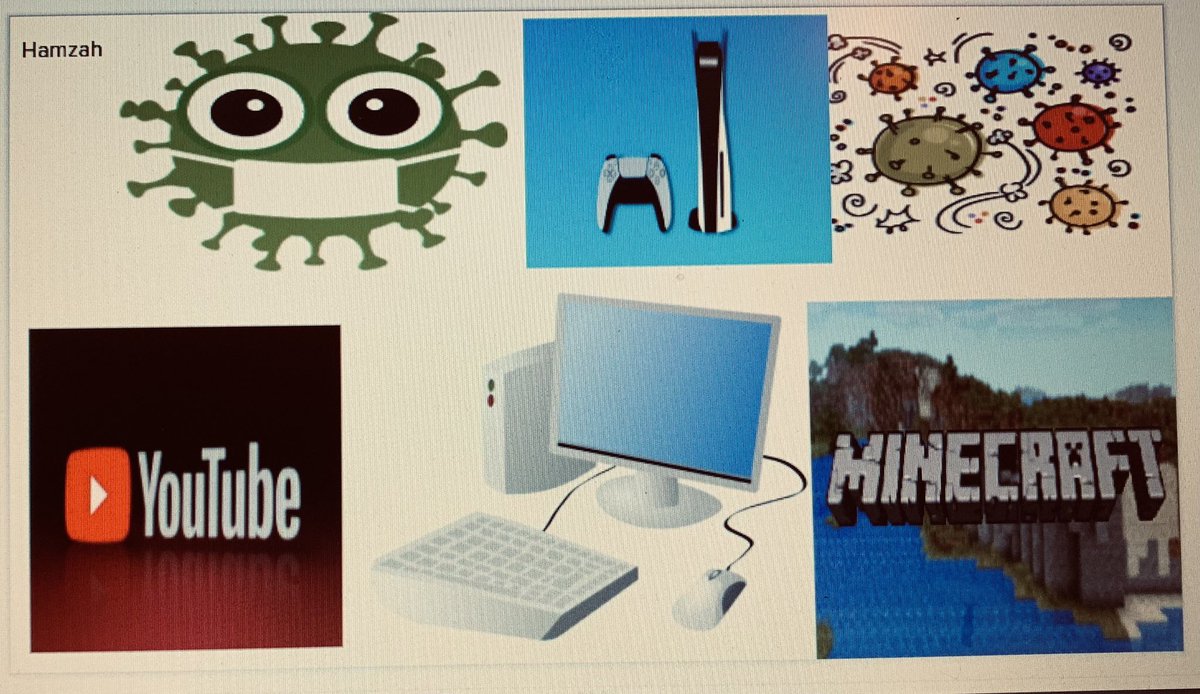 Hamzah

YouTube

MINECRAFT