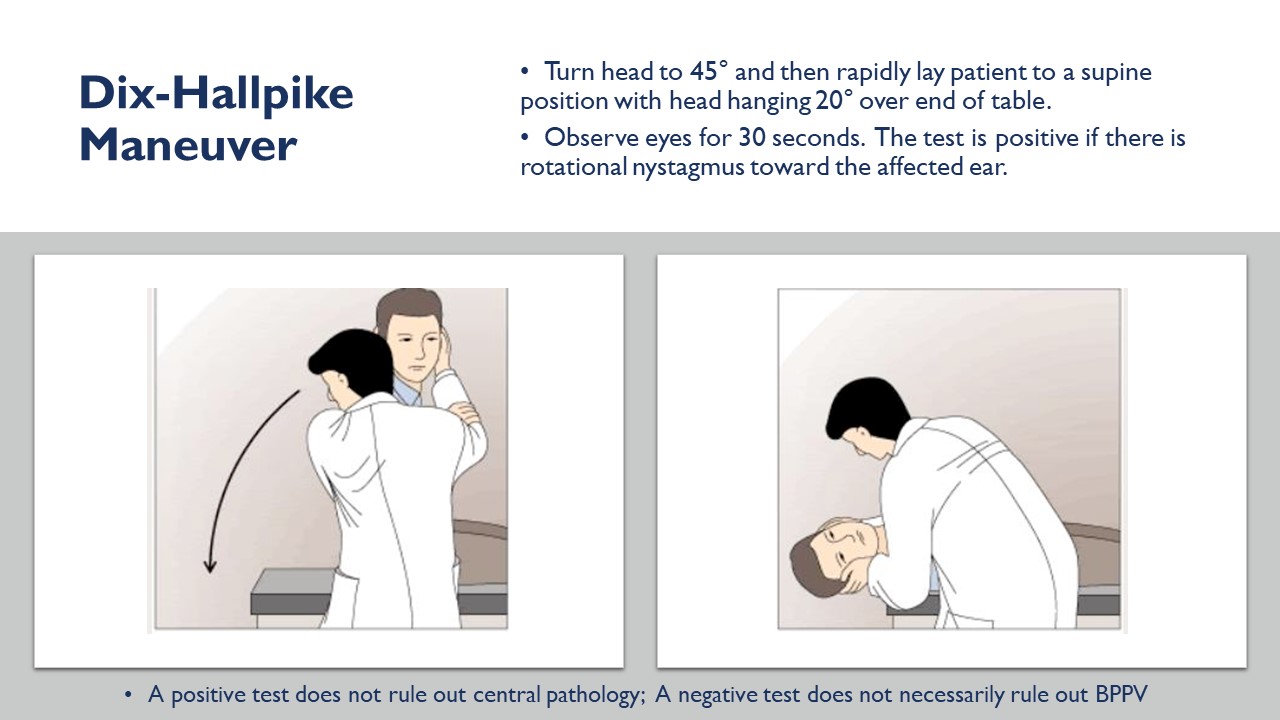 Dix-Hallpike Maneuver

• Turn head to 45° and then rapidly lay patient to a supine position with head hanging 20° over end of table.

• Observe eyes for 30 seconds. The test is positive if there is rotational nystagmus toward the affected ear.

• A positive test does not rule out central pathology; A negative test does not necessarily rule out BPPV