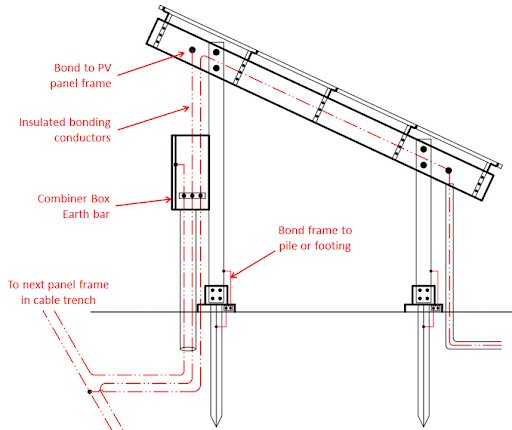 Bond to PV panel frame

Insulated bonding conductors

Combiner Box Earth bar

Bond frame to pile or footing

To next panel frame in cable trench