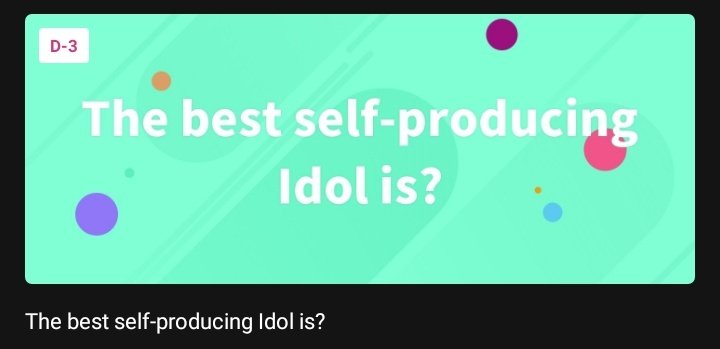 D-3

The best self-producing Idol is?

The best self-producing Idol is?