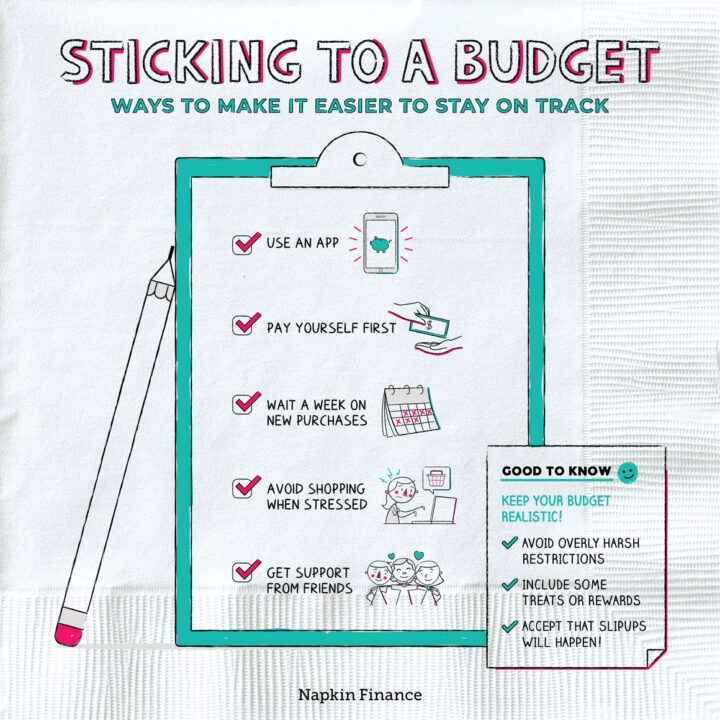 STICKING TO A BUDGET

WAYS TO MAKE IT EASIER TO STAY ON TRACK

USE AN APP

PAY YOURSELF FIRST

$

WAIT A WEEK ON NEW PURCHASES

AVOID SHOPPING WHEN STRESSED

GET SUPPORT FROM FRIENDS

GOOD TO KNOW

KEEP YOUR BUDGET REALISTIC!

AVOID OVERLY HARSH RESTRICTIONS

INCLUDE SOME TREATS OR REWARDS

ACCEPT THAT SLIPUPS WILL HAPPEN!

Napkin Finance