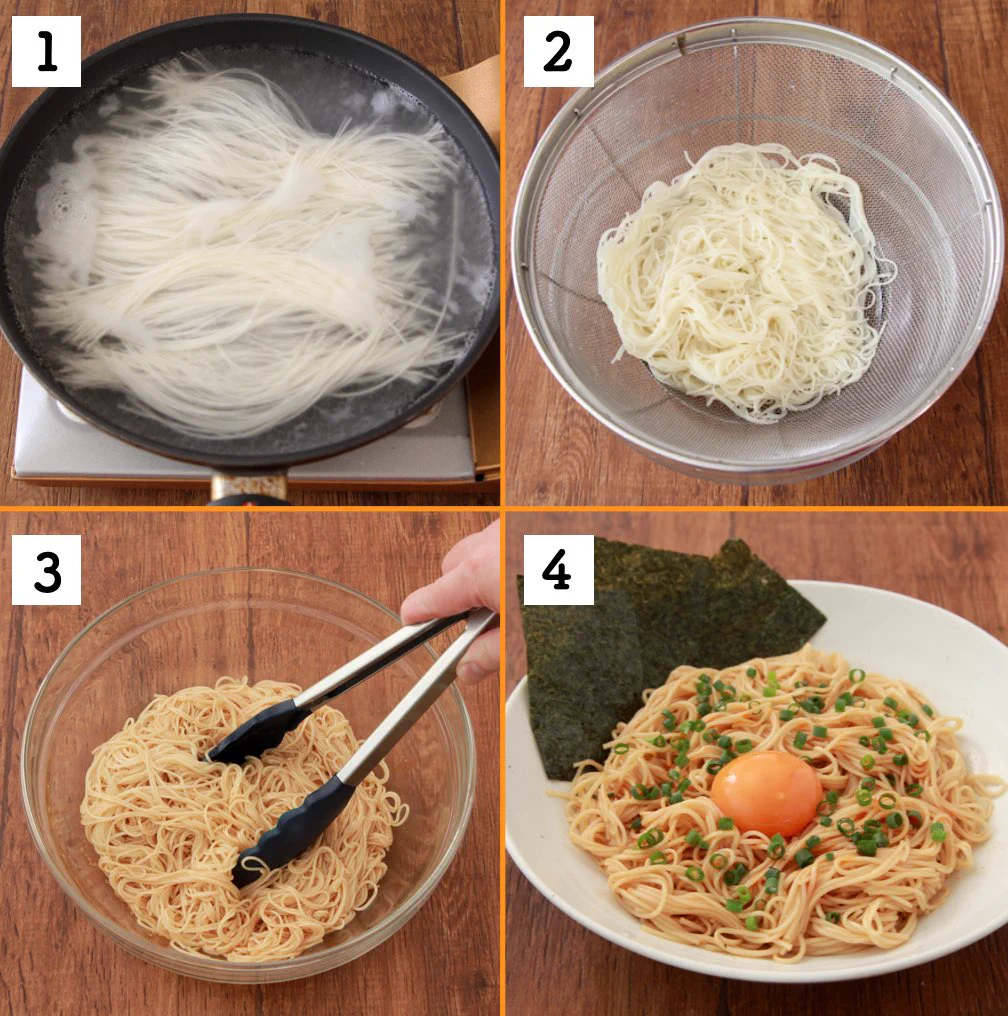 1

2

3

4