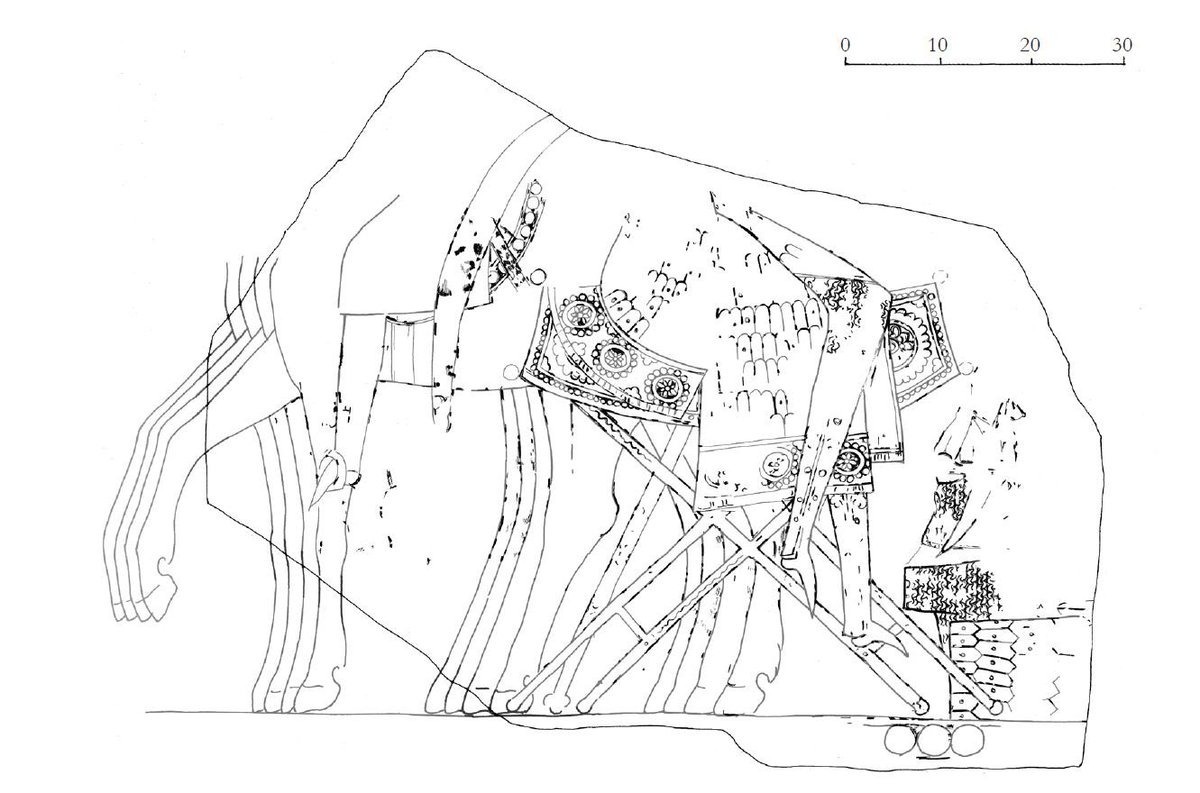 0 10 20 30