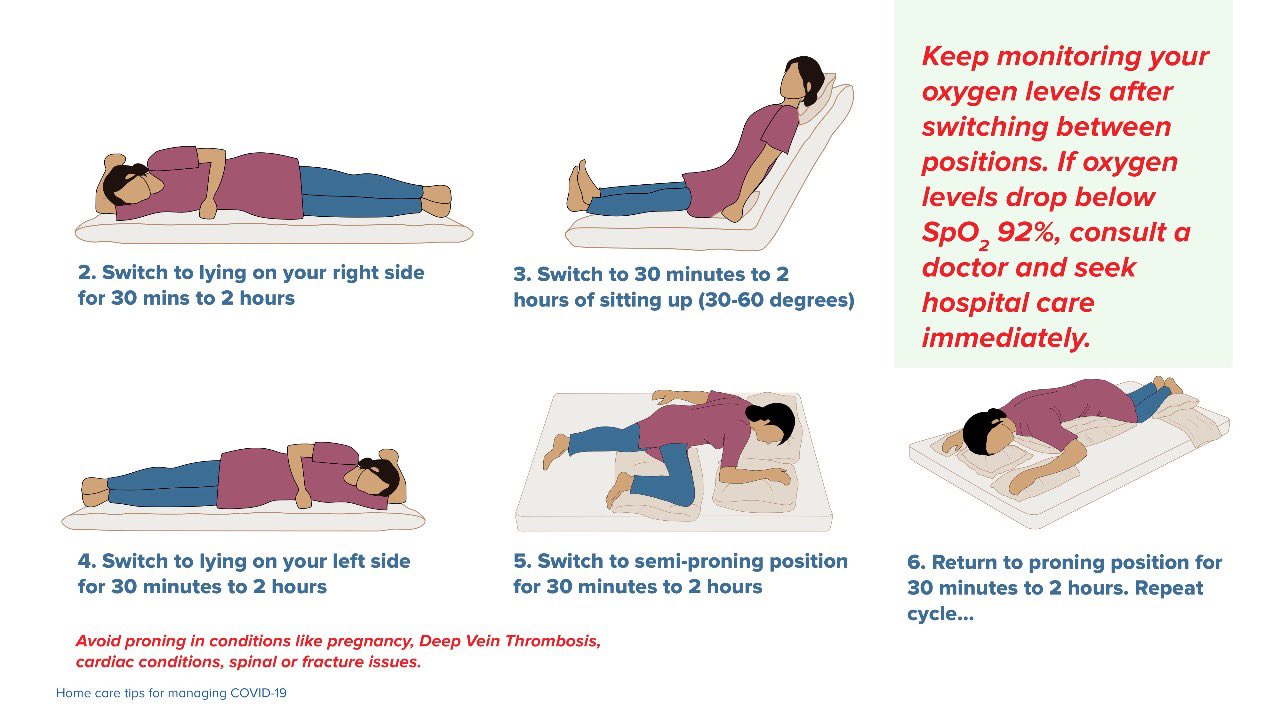 2. Switch to lying on your right side for 30 mins to 2 hours

3. Switch to 30 minutes to 2 hours of sitting up (30-60 degrees)

Keep monitoring your oxygen levels after switching between positions. If oxygen levels drop below $SpO_2$ 92%, consult a doctor and seek hospital care immediately.

4. Switch to lying on your left side for 30 minutes to 2 hours

5. Switch to semi-proning position for 30 minutes to 2 hours

6. Return to proning position for 30 minutes to 2 hours. Repeat cycle...

Avoid proning in conditions like pregnancy, Deep Vein Thrombosis, cardiac conditions, spinal or fracture issues.

Home care tips for managing COVID-19