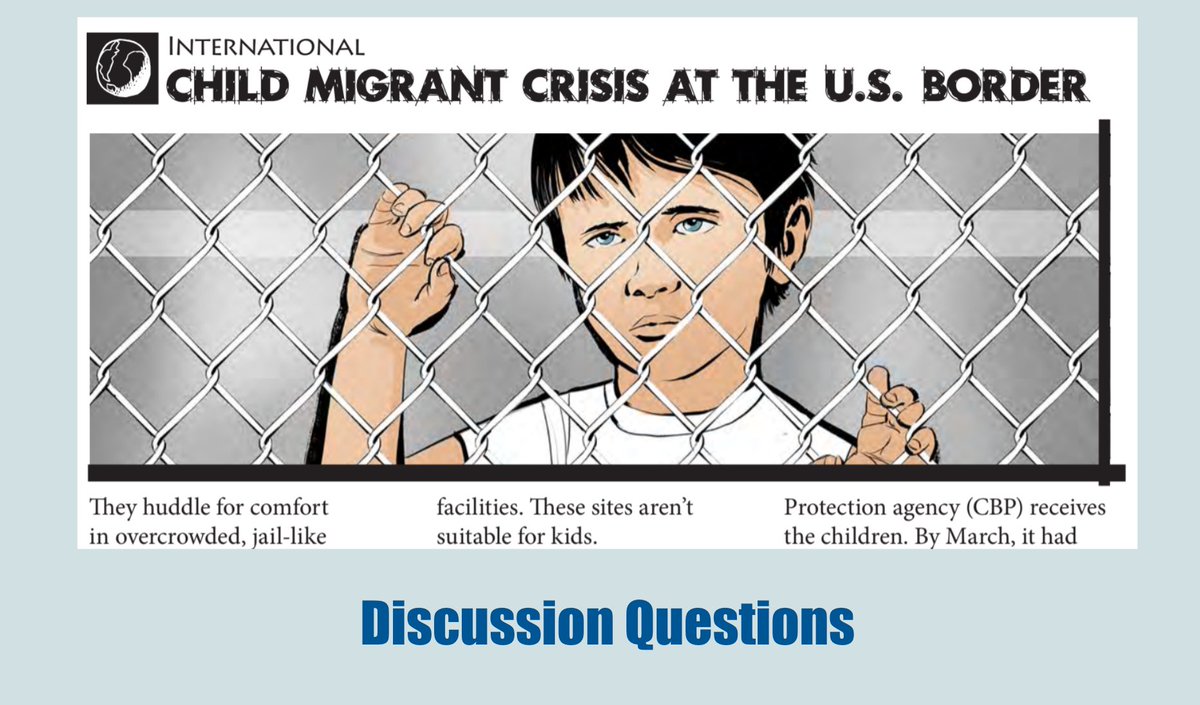 INTERNATIONAL
CHILD MIGRANT CRISIS AT THE U.S. BORDER

They huddle for comfort in overcrowded, jail-like

facilities. These sites aren't suitable for kids.

Protection agency (CBP) receives the children. By March, it had

Discussion Questions