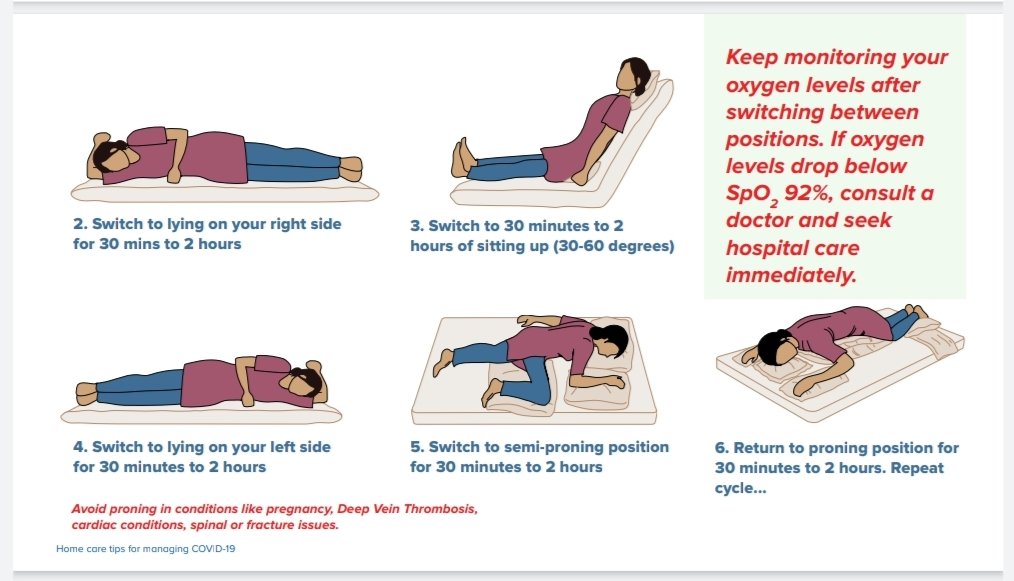 2. Switch to lying on your right side for 30 mins to 2 hours

3. Switch to 30 minutes to 2 hours of sitting up (30-60 degrees)

Keep monitoring your oxygen levels after switching between positions. If oxygen levels drop below $SpO_2$ 92%, consult a doctor and seek hospital care immediately.

4. Switch to lying on your left side for 30 minutes to 2 hours

5. Switch to semi-proning position for 30 minutes to 2 hours

6. Return to proning position for 30 minutes to 2 hours. Repeat cycle...

Avoid proning in conditions like pregnancy, Deep Vein Thrombosis, cardiac conditions, spinal or fracture issues.

Home care tips for managing COVID-19