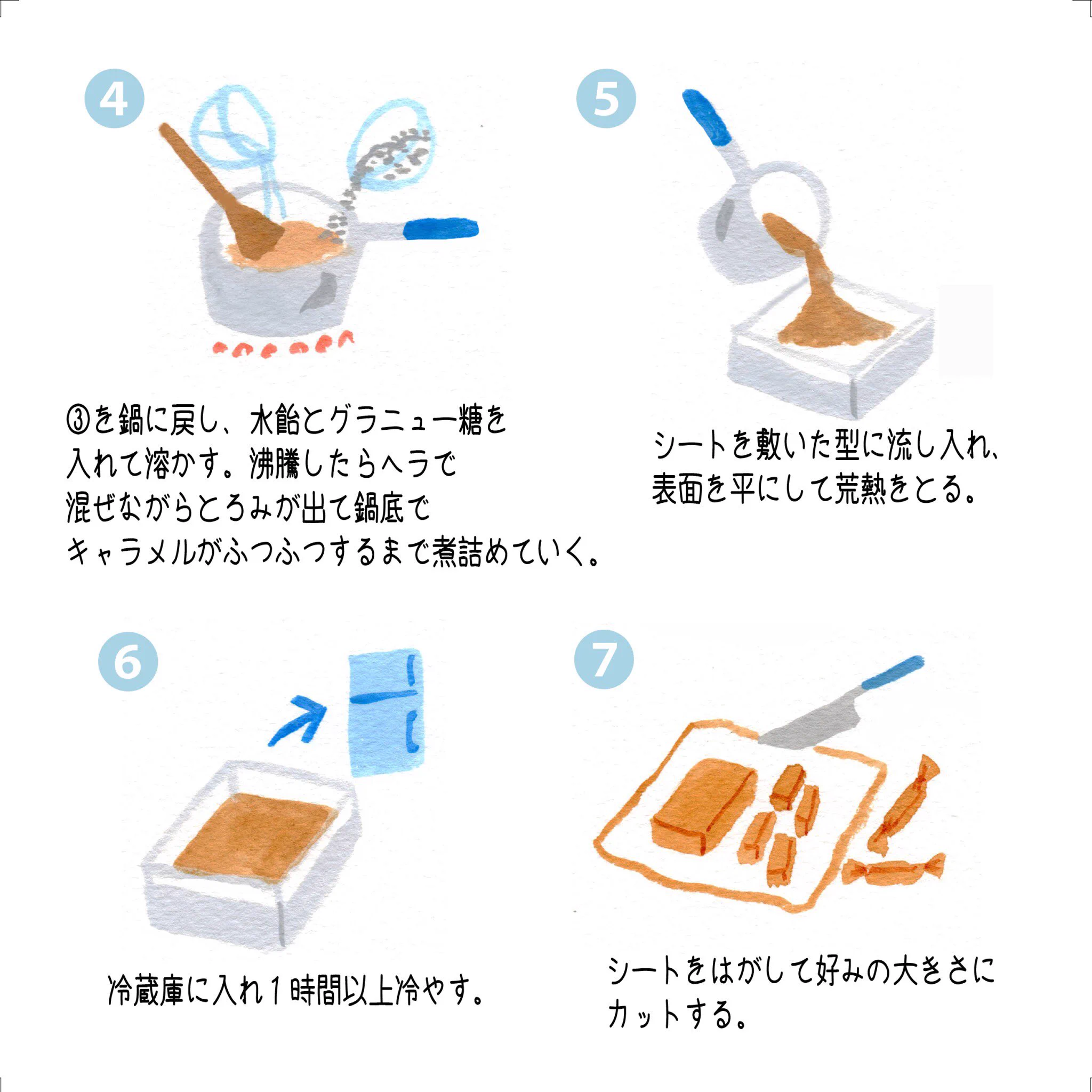 4

③を鍋に戻し、水飴とグラニュー糖を入れて溶かす。沸騰したらヘラで混ぜながらとろみが出て鍋底でキャラメルがふつふつするまで煮詰めていく。

5

シートを敷いた型に流し入れ、表面を平にして荒熱をとる。

6

冷蔵庫に入れ1時間以上冷やす。

7

シートをはがして好みの大きさにカットする。