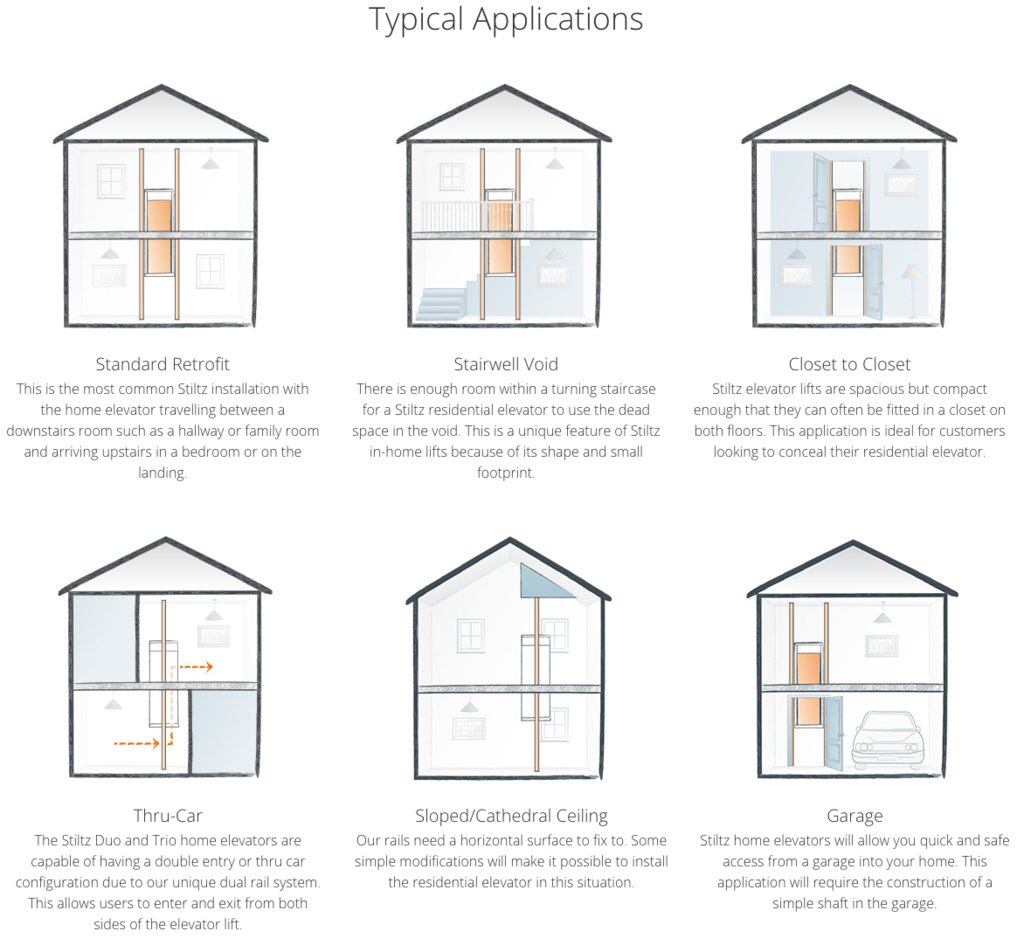 Typical Applications

Standard Retrofit
This is the most common Stiltz installation with the home elevator travelling between a downstairs room such as a hallway or family room and arriving upstairs in a bedroom or on the landing.

Stairwell Void
There is enough room within a turning staircase for a Stiltz residential elevator to use the dead space in the void. This is a unique feature of Stiltz in-home lifts because of its shape and small footprint.

Closet to Closet
Stiltz elevator lifts are spacious but compact enough that they can often be fitted in a closet on both floors. This application is ideal for customers looking to conceal their residential elevator.

Thru-Car
The Stiltz Duo and Trio home elevators are capable of having a double entry or thru car configuration due to our unique dual rail system. This allows users to enter and exit from both sides of the elevator lift.

Sloped/Cathedral Ceiling
Our rails need a horizontal surface to fix to. Some simple modifications will make it possible to install the residential elevator in this situation.

Garage
Stiltz home elevators will allow you quick and safe access from a garage into your home. This application will require the construction of a simple shaft in the garage.