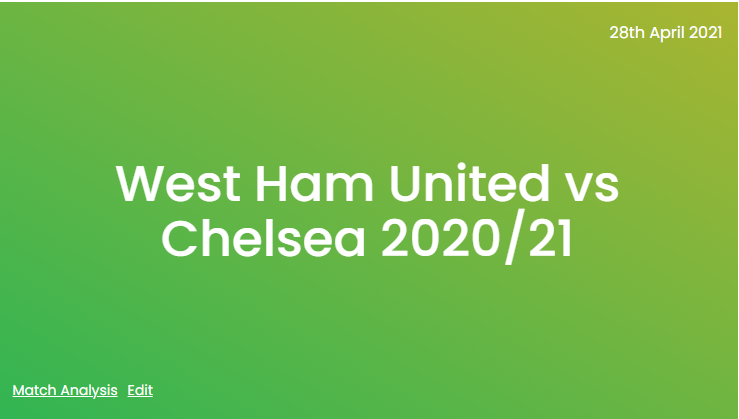 28th April 2021

West Ham United vs Chelsea 2020/21

Match Analysis Edit