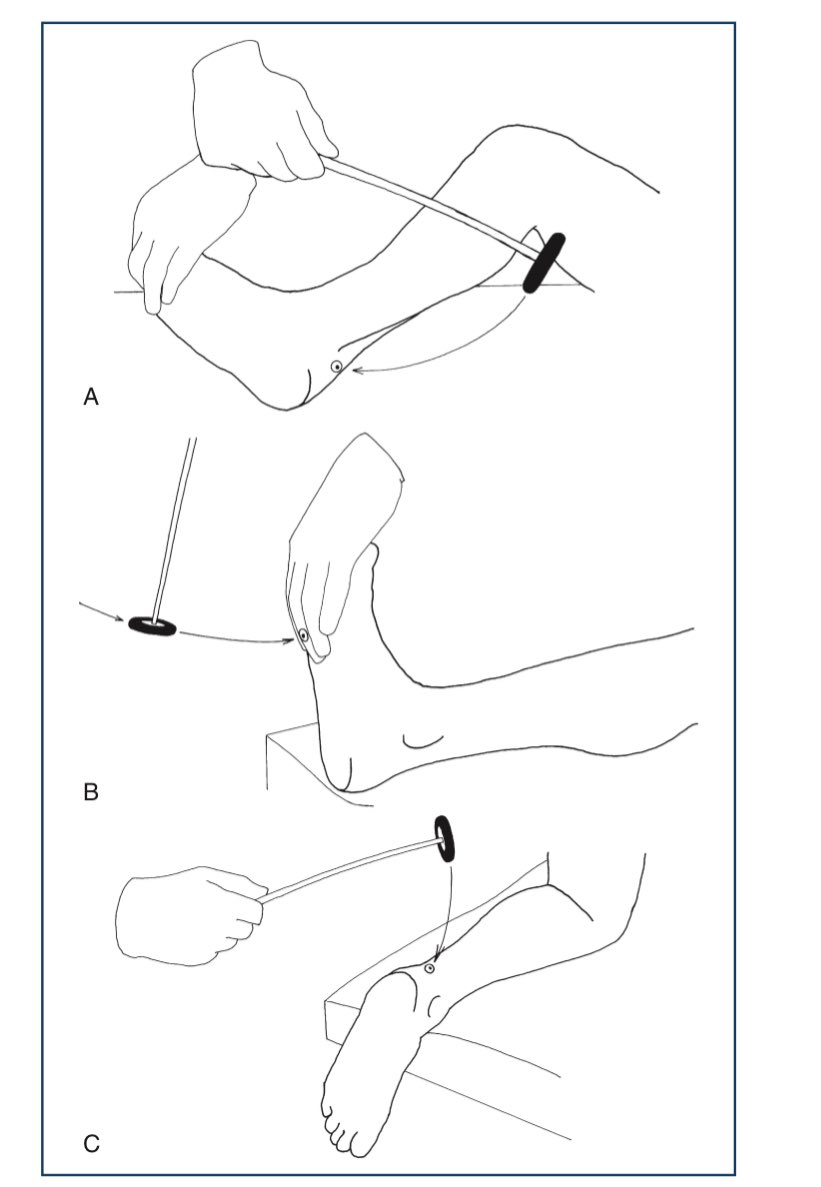 A

B

C