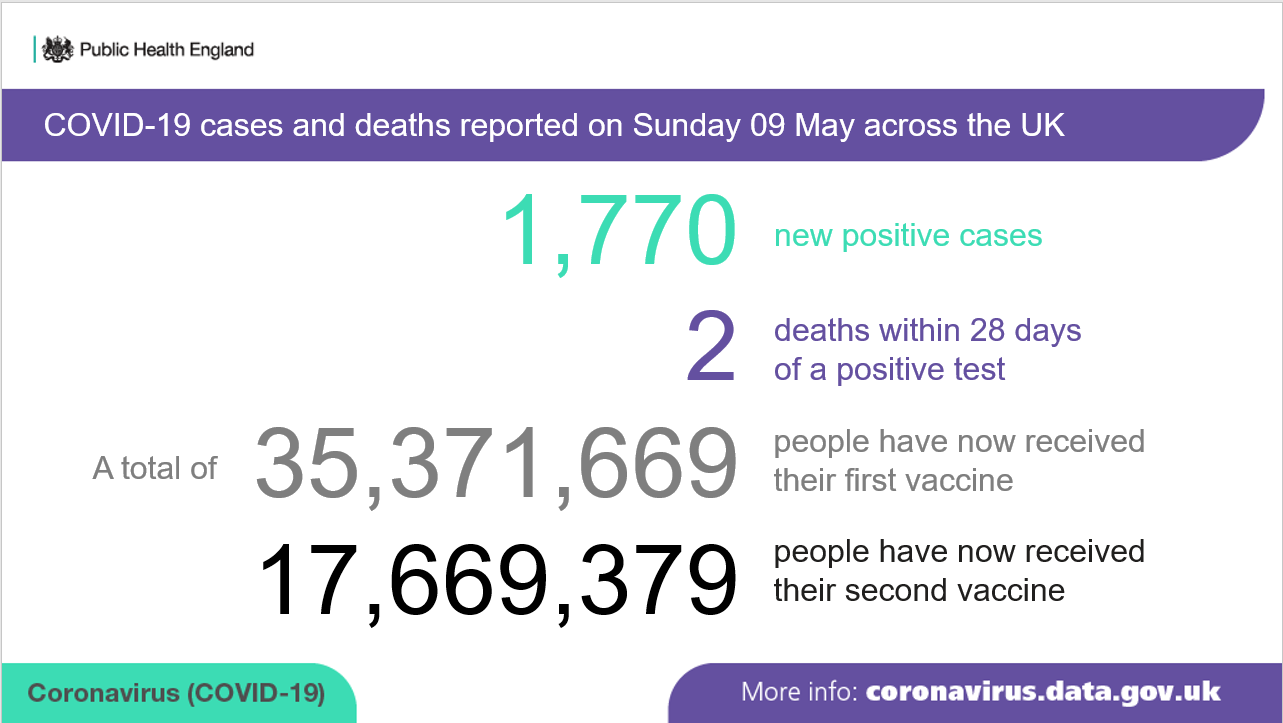 Public Health England

COVID-19 cases and deaths reported on Sunday 09 May across the UK

1,770 new positive cases

2 deaths within 28 days of a positive test

A total of 35,371,669 people have now received their first vaccine

17,669,379 people have now received their second vaccine

Coronavirus (COVID-19)

More info: coronavirus.data.gov.uk