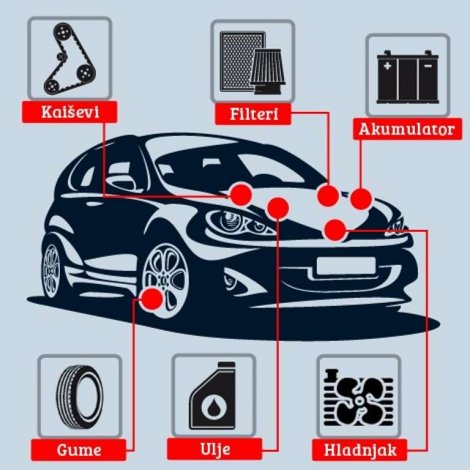 Kaiševi

Filteri

Akumulator

Gume

Ulje

Hladnjak