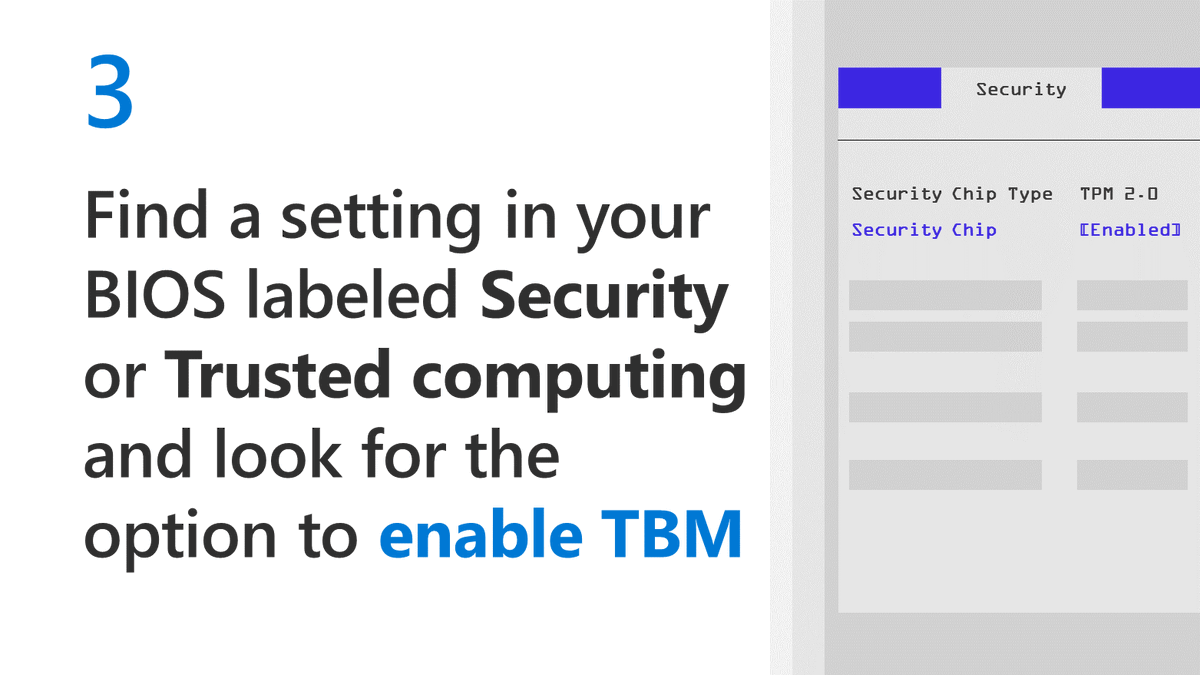 3

Find a setting in your BIOS labeled Security or Trusted computing and look for the option to enable TBM

Security

Security Chip Type TPM 2.0
Security Chip [Enabled]