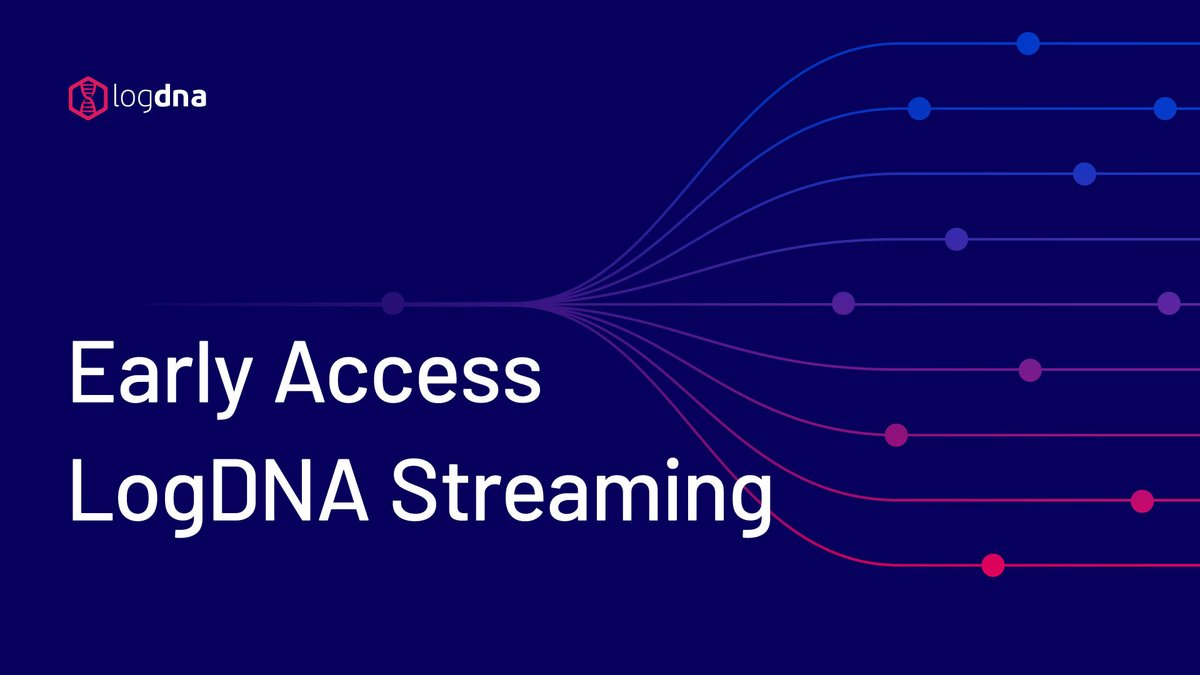 logdna

Early Access
LogDNA Streaming