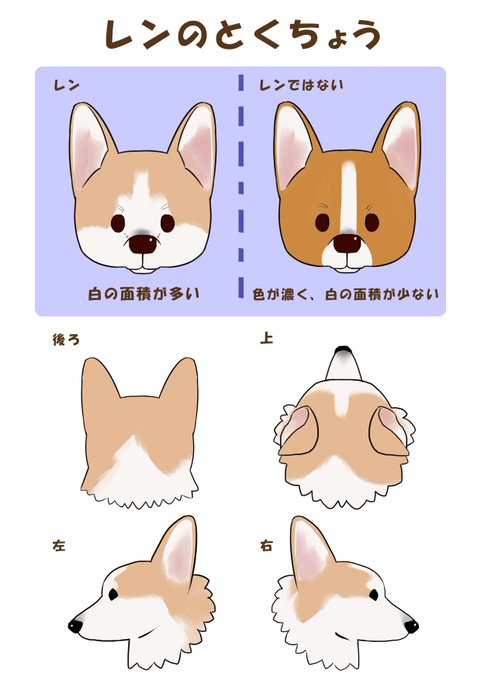 レンのとくちょう

レン

白の面積が多い

レンではない

色が濃く、白の面積が少ない

後ろ

上

左

右