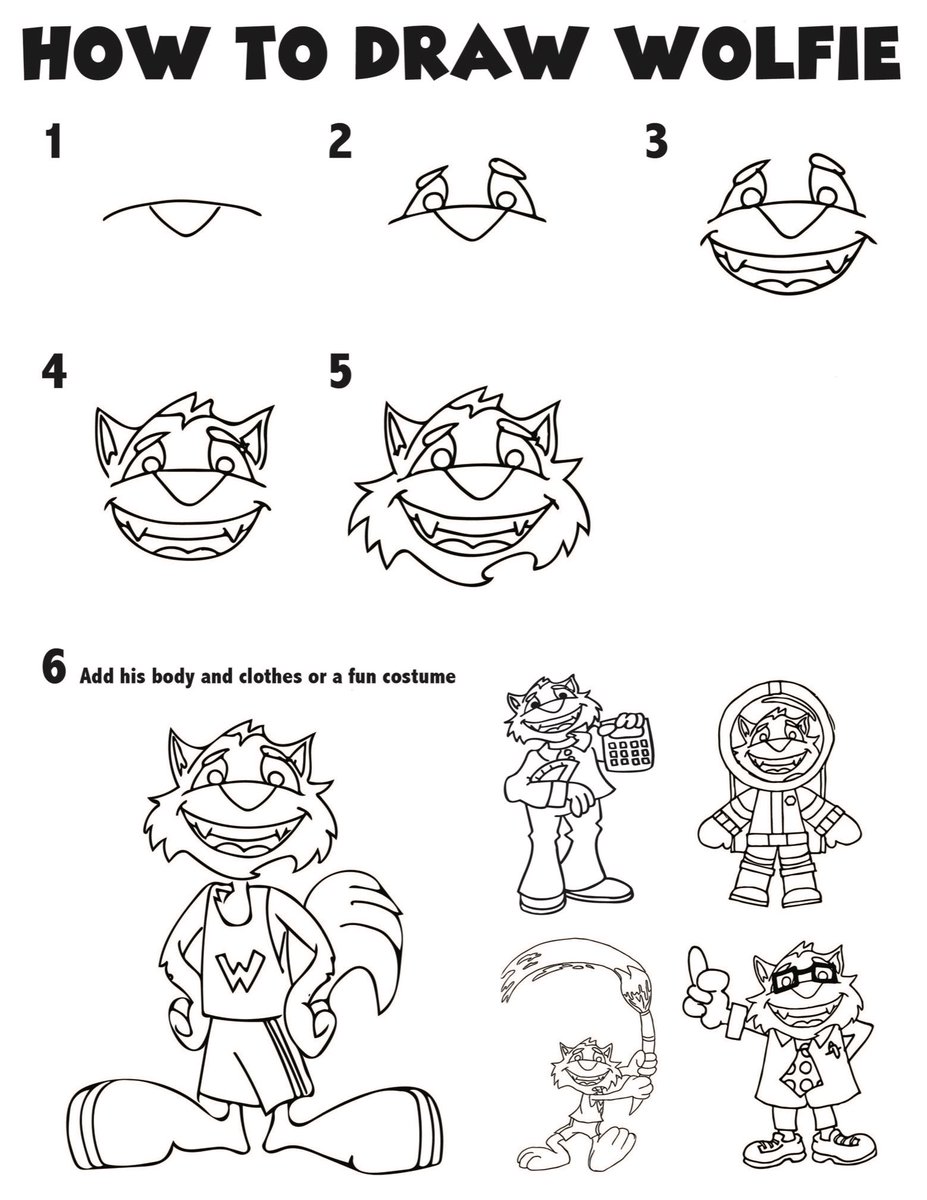 HOW TO DRAW WOLFIE

1

2

3

4

5

6 Add his body and clothes or a fun costume

W