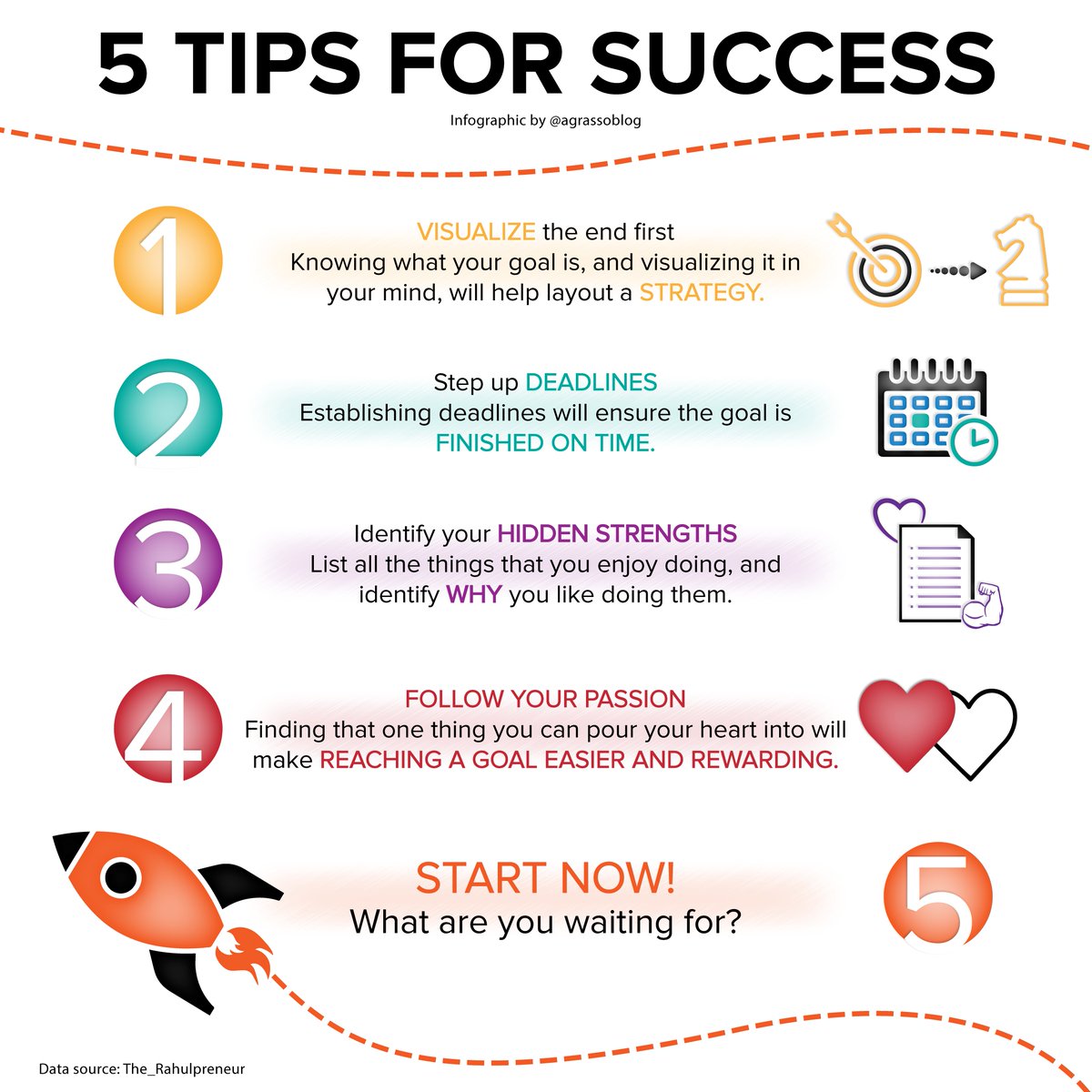 5 TIPS FOR SUCCESS

Infographic by @agrassoblog

1

VISUALIZE the end first
Knowing what your goal is, and visualizing it in your mind, will help layout a STRATEGY.

2

Step up DEADLINES
Establishing deadlines will ensure the goal is FINISHED ON TIME.

3

Identify your HIDDEN STRENGTHS
List all the things that you enjoy doing, and identify WHY you like doing them.

4

FOLLOW YOUR PASSION
Finding that one thing you can pour your heart into will make REACHING A GOAL EASIER AND REWARDING.

START NOW!
What are you waiting for?

5

Data source: The_Rahulpreneur