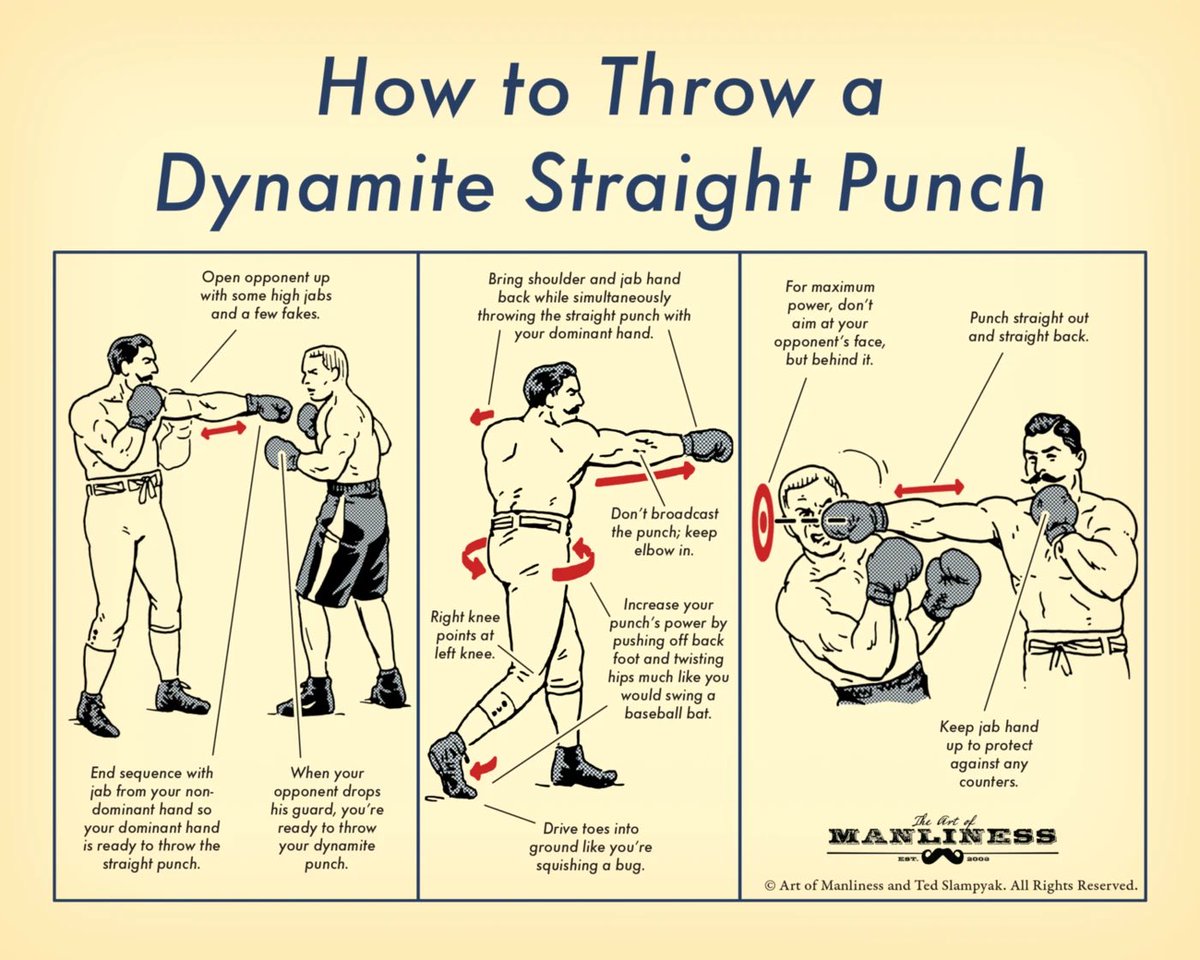 How to Throw a Dynamite Straight Punch

Open opponent up with some high jabs and a few fakes.

End sequence with jab from your non-dominant hand so your dominant hand is ready to throw the straight punch.

When your opponent drops his guard, you're ready to throw your dynamite punch.

Bring shoulder and jab hand back while simultaneously throwing the straight punch with your dominant hand.

Don't broadcast the punch; keep elbow in.

Right knee points at left knee.

Increase your punch's power by pushing off back foot and twisting hips much like you would swing a baseball bat.

Drive toes into ground like you're squishing a bug.

For maximum power, don't aim at your opponent's face, but behind it.

Punch straight out and straight back.

Keep jab hand up to protect against any counters.

The Art of MANLINESS EST. 2008

© Art of Manliness and Ted Slampyak. All Rights Reserved.