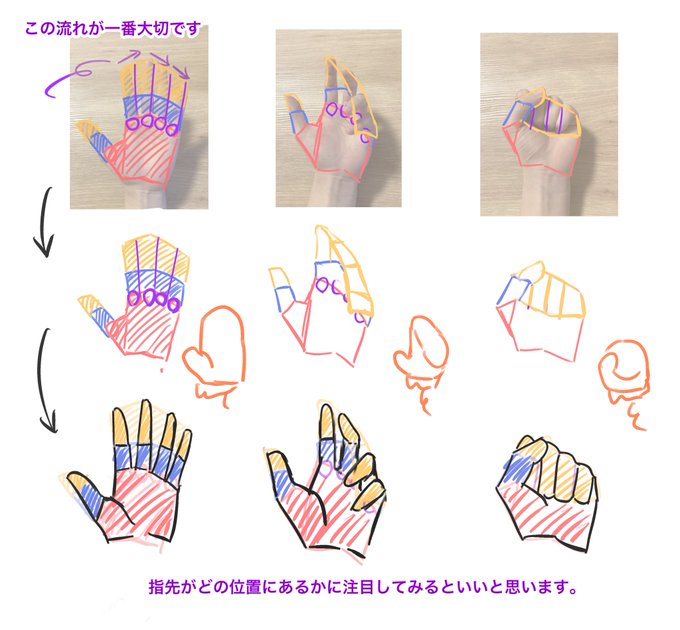 この流れが一番大切です

指先がどの位置にあるかに注目してみるといいと思います。