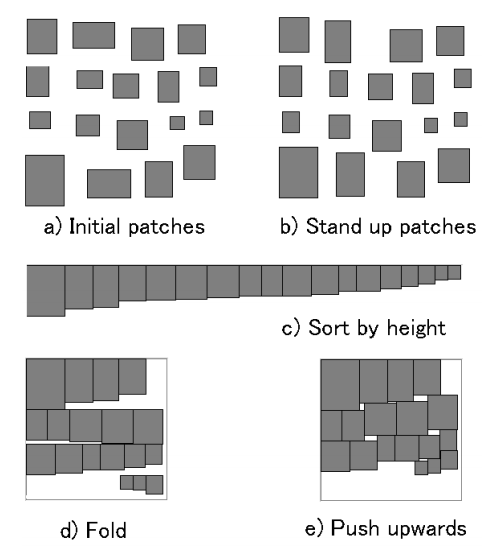 a) Initial patches

b) Stand up patches

c) Sort by height

d) Fold

e) Push upwards