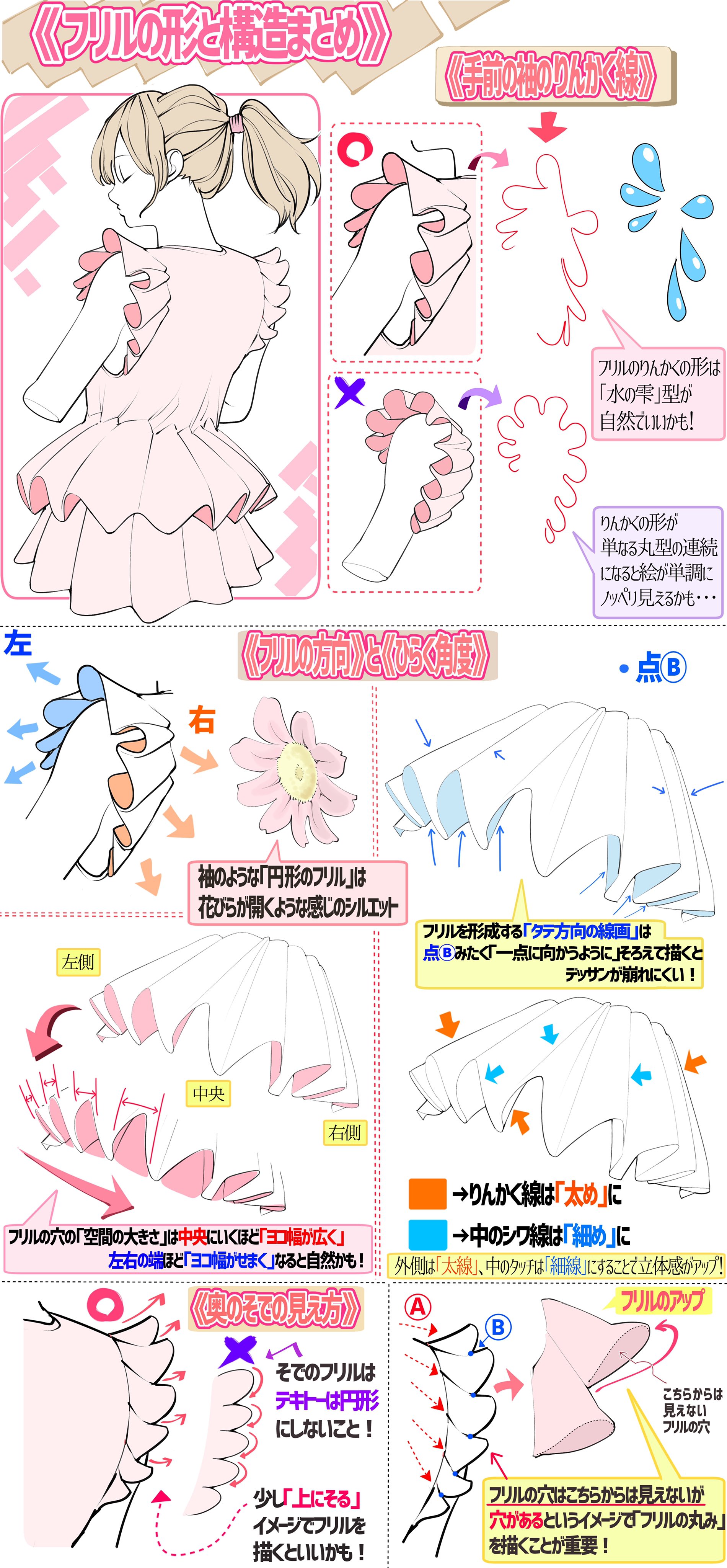 《フリルの形と構造まとめ》

《手前の袖のりんかく線》

フリルのりんかくの形は「水の雫」型が自然でいいかも!

りんかくの形が単なる丸型の連続になると絵が単調にノッペリ見えるかも・・・

《フリルの方向》と《ひらく角度》

左

右

袖のような「円形のフリル」は花びらが開くような感じのシルエット

・点B

フリルを形成する「タテ方向の線画」は点Bみたく「一点に向かうように」そろえて描くとデッサンが崩れにくい!

左側

中央

右側

フリルの穴の「空間の大きさ」は中央にいくほど「ヨコ幅が広く」左右の端ほど「ヨコ幅がせまく」なると自然かも!

→りんかく線は「太め」に

→中のシワ線は「細め」に

外側は「太線」、中のタッチは「細線」にすることで立体感がアップ!

《奥のそでの見え方》

そでのフリルはテキトーに円形にしないこと!

少し「上にそる」イメージでフリルを描くといいかも!

A

B

フリルのアップ

こちらからは見えないフリルの穴

フリルの穴はこちらからは見えないが穴があるというイメージで「フリルの丸み」を描くことが重要!