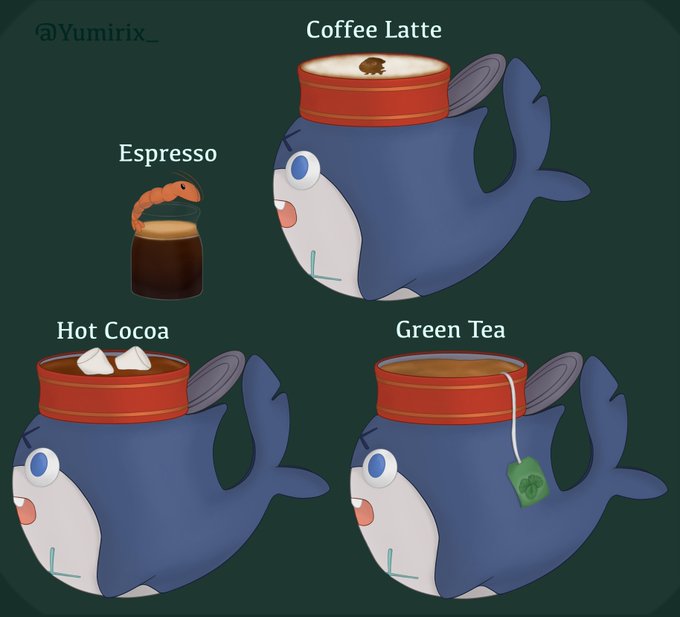 @Yumirix_

Coffee Latte

Espresso

Hot Cocoa

Green Tea