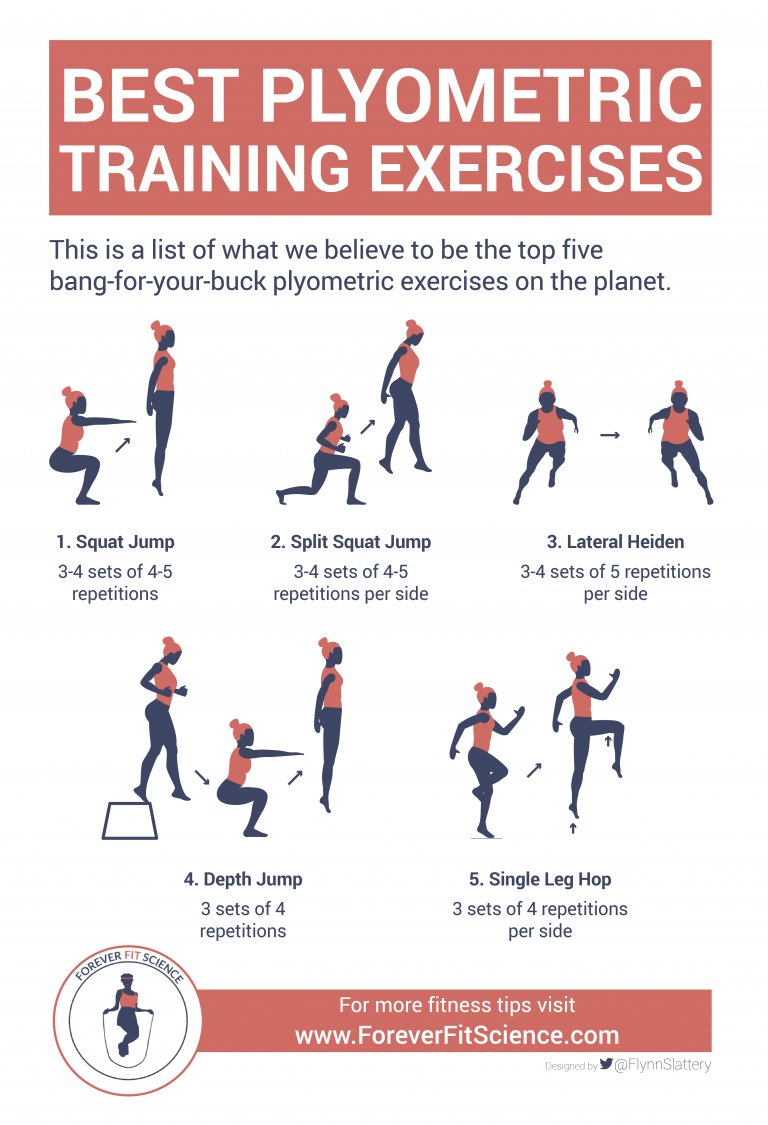 BEST PLYOMETRIC TRAINING EXERCISES

This is a list of what we believe to be the top five bang-for-your-buck plyometric exercises on the planet.

1. Squat Jump
3-4 sets of 4-5 repetitions

2. Split Squat Jump
3-4 sets of 4-5 repetitions per side

3. Lateral Heiden
3-4 sets of 5 repetitions per side

4. Depth Jump
3 sets of 4 repetitions

5. Single Leg Hop
3 sets of 4 repetitions per side

FOREVER FIT SCIENCE

For more fitness tips visit
www.ForeverFitScience.com

Designed by @FlynnSlattery