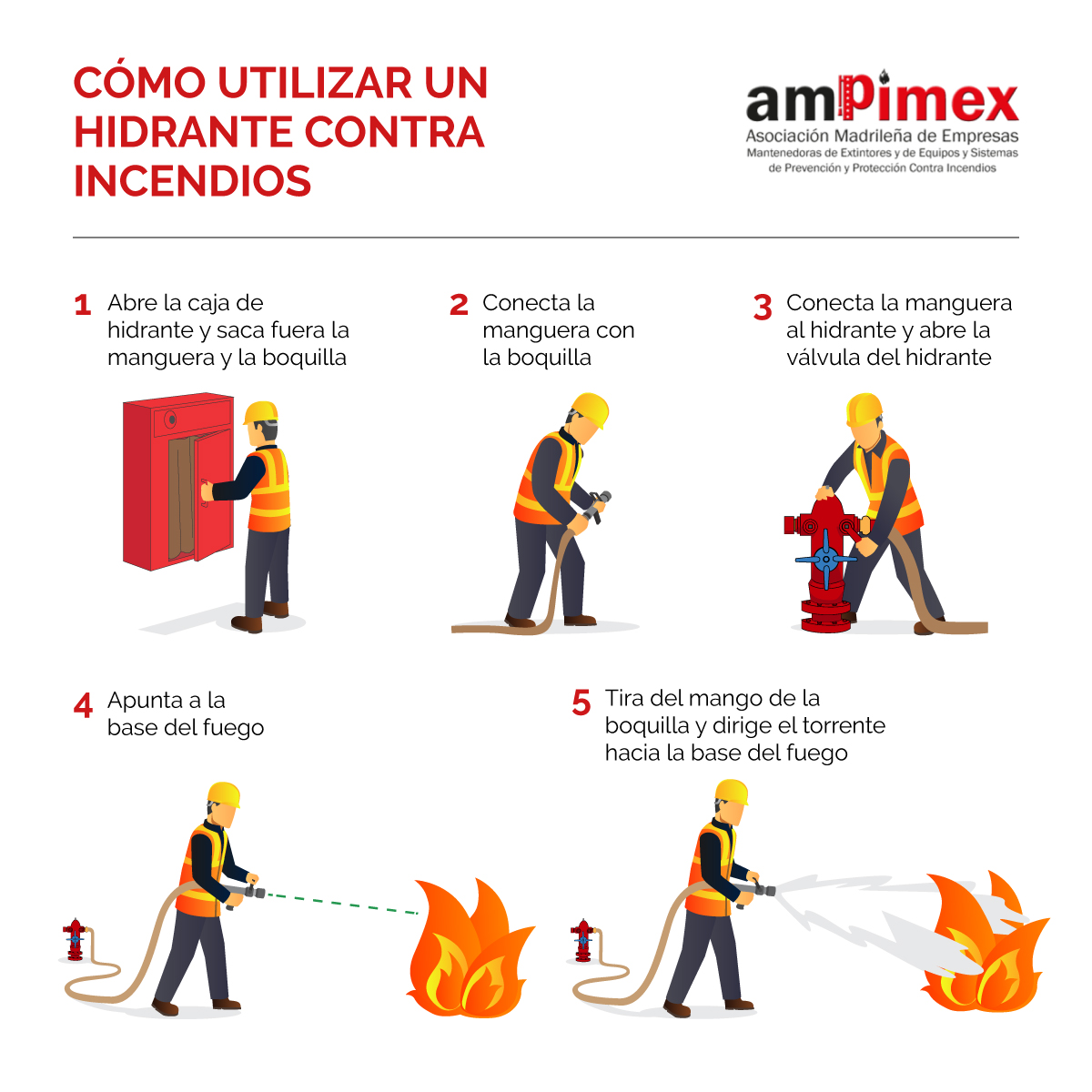 CÓMO UTILIZAR UN HIDRANTE CONTRA INCENDIOS

ampimex
Asociación Madrileña de Empresas
Mantenedoras de Extintores y de Equipos y Sistemas de Prevención y Protección Contra Incendios

1 Abre la caja de hidrante y saca fuera la manguera y la boquilla

2 Conecta la manguera con la boquilla

3 Conecta la manguera al hidrante y abre la válvula del hidrante

4 Apunta a la base del fuego

5 Tira del mango de la boquilla y dirige el torrente hacia la base del fuego