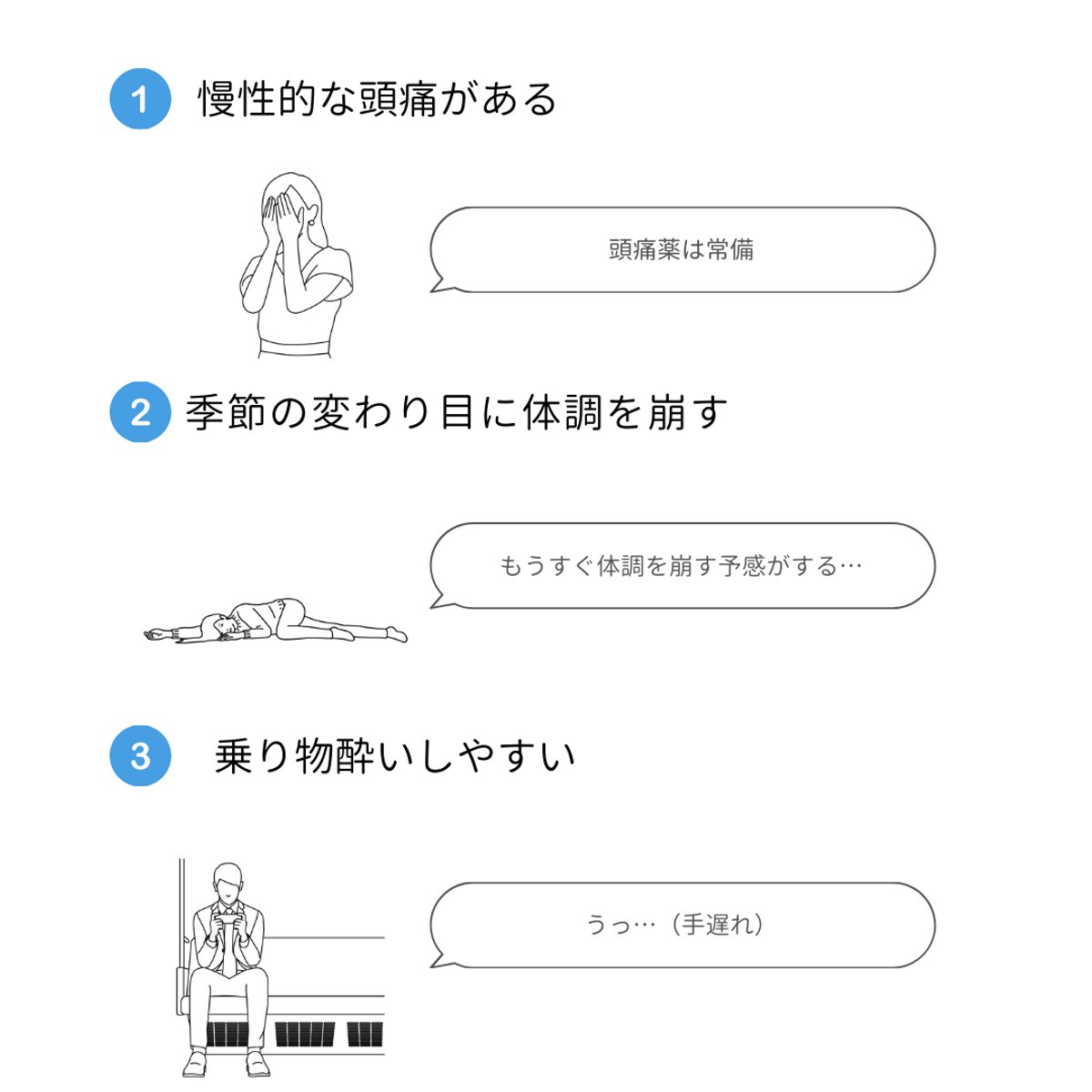 1 慢性的な頭痛がある

頭痛薬は常備

2 季節の変わり目に体調を崩す

もうすぐ体調を崩す予感がする…

3 乗り物酔いしやすい

うっ…（手遅れ）