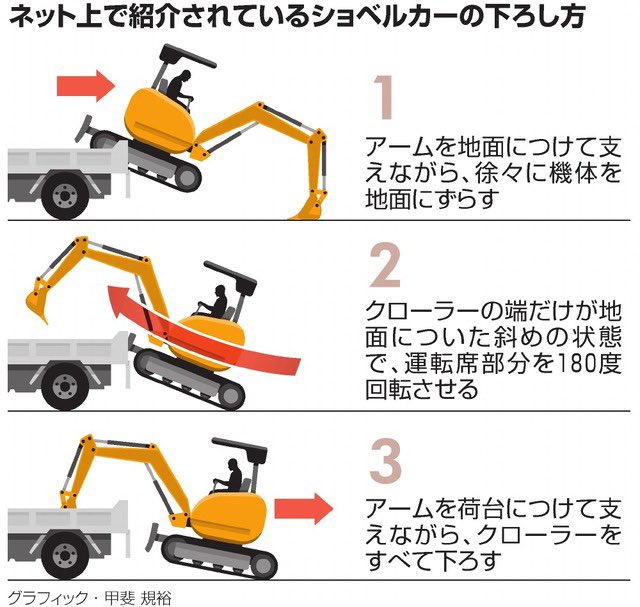 ネット上で紹介されているショベルカーの下ろし方

1

アームを地面につけて支えながら、徐々に機体を地面にずらす

2

クローラーの端だけが地面についた斜めの状態で、運転席部分を180度回転させる

3

アームを荷台につけて支えながら、クローラーをすべて下ろす

グラフィック・甲斐 規裕