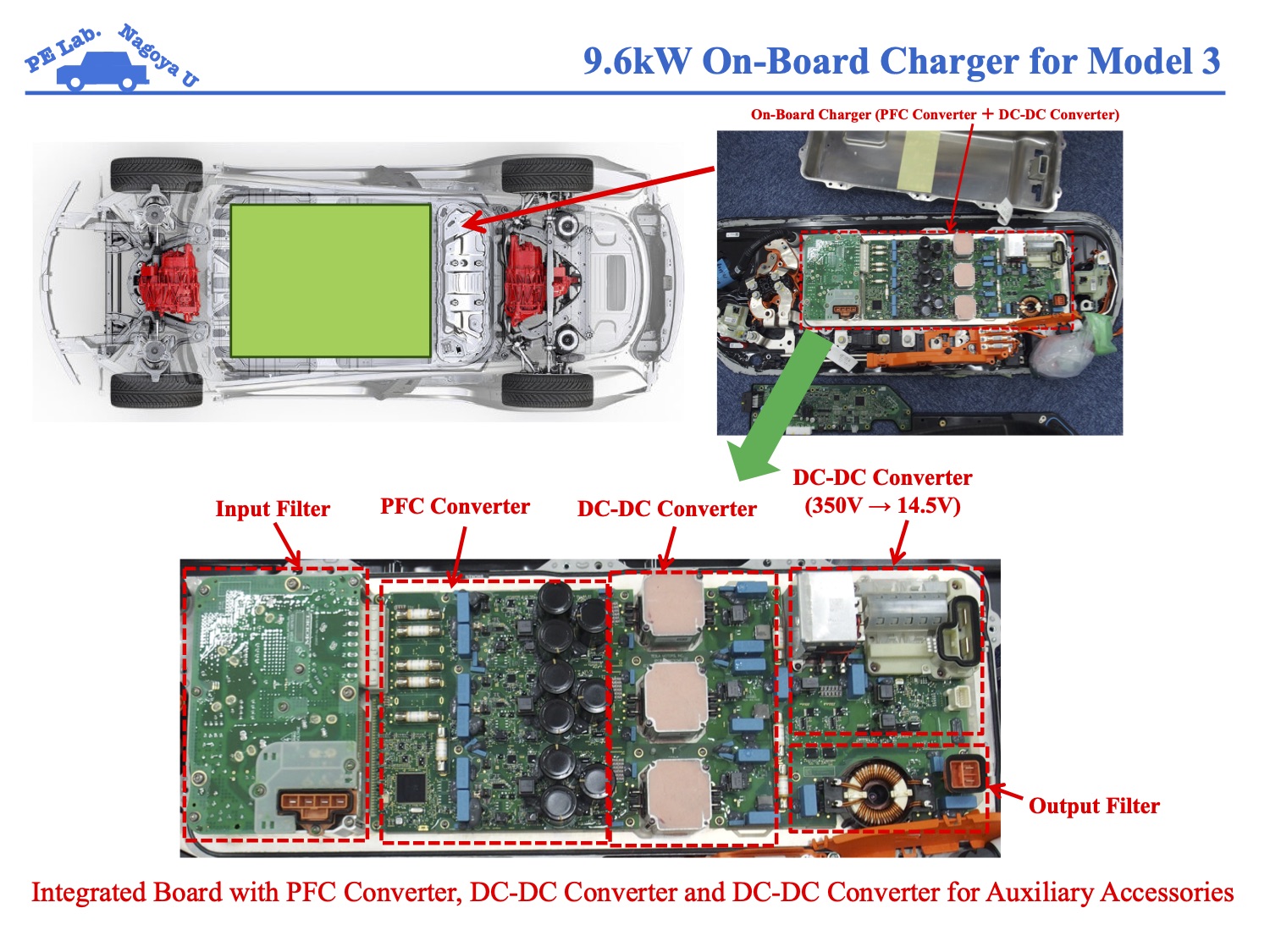 PE Lab. Nagoya U

9.6kW On-Board Charger for Model 3

On-Board Charger (PFC Converter + DC-DC Converter)

Input Filter

PFC Converter

DC-DC Converter

DC-DC Converter (350V → 14.5V)

Output Filter

Integrated Board with PFC Converter, DC-DC Converter and DC-DC Converter for Auxiliary Accessories