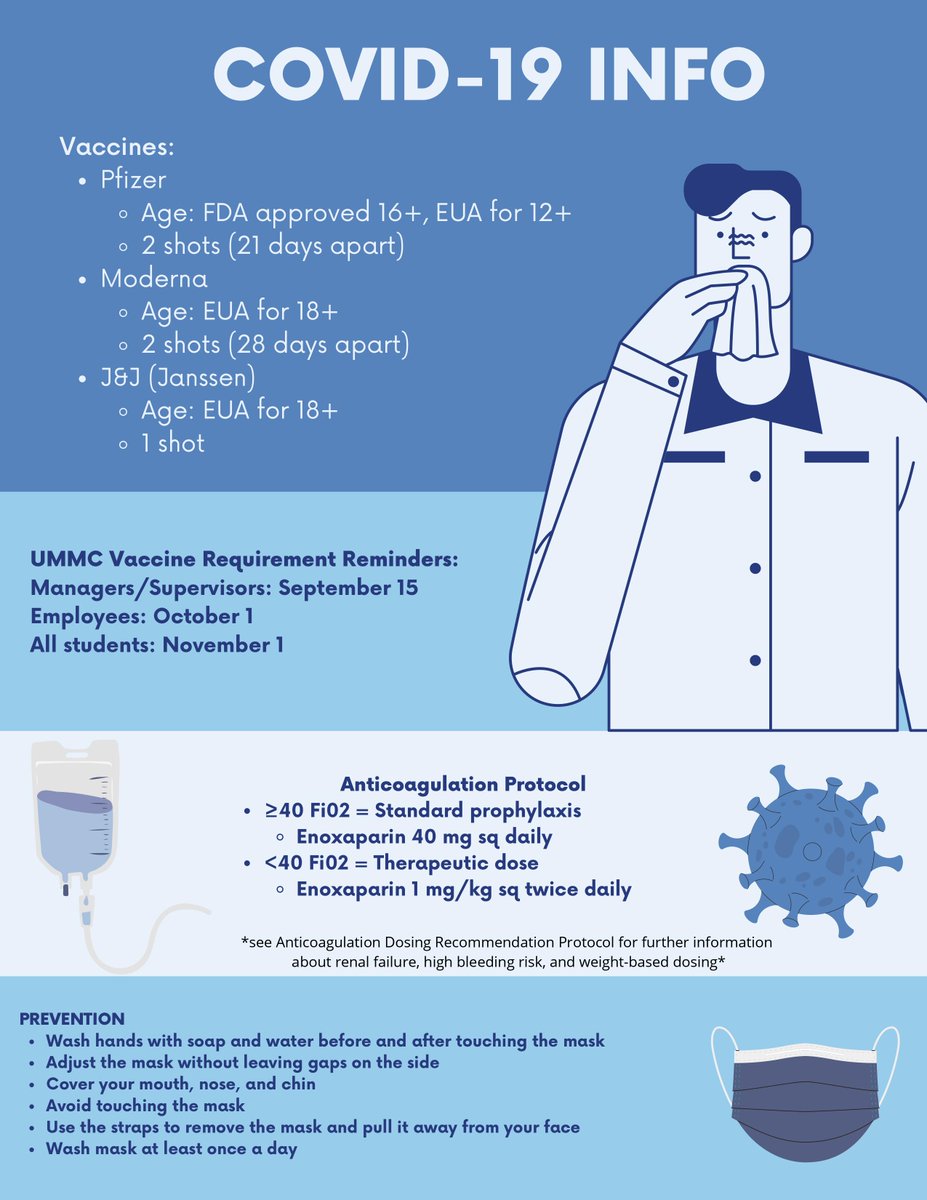 COVID-19 INFO

Vaccines:
- Pfizer
  - Age: FDA approved 16+, EUA for 12+
  - 2 shots (21 days apart)
- Moderna
  - Age: EUA for 18+
  - 2 shots (28 days apart)
- J&J (Janssen)
  - Age: EUA for 18+
  - 1 shot

UMMC Vaccine Requirement Reminders:
Managers/Supervisors: September 15
Employees: October 1
All students: November 1

Anticoagulation Protocol
- ≥40 Fi02 = Standard prophylaxis
  - Enoxaparin 40 mg sq daily
- <40 Fi02 = Therapeutic dose
  - Enoxaparin 1 mg/kg sq twice daily

*see Anticoagulation Dosing Recommendation Protocol for further information about renal failure, high bleeding risk, and weight-based dosing*

PREVENTION
- Wash hands with soap and water before and after touching the mask
- Adjust the mask without leaving gaps on the side
- Cover your mouth, nose, and chin
- Avoid touching the mask
- Use the straps to remove the mask and pull it away from your face
- Wash mask at least once a day