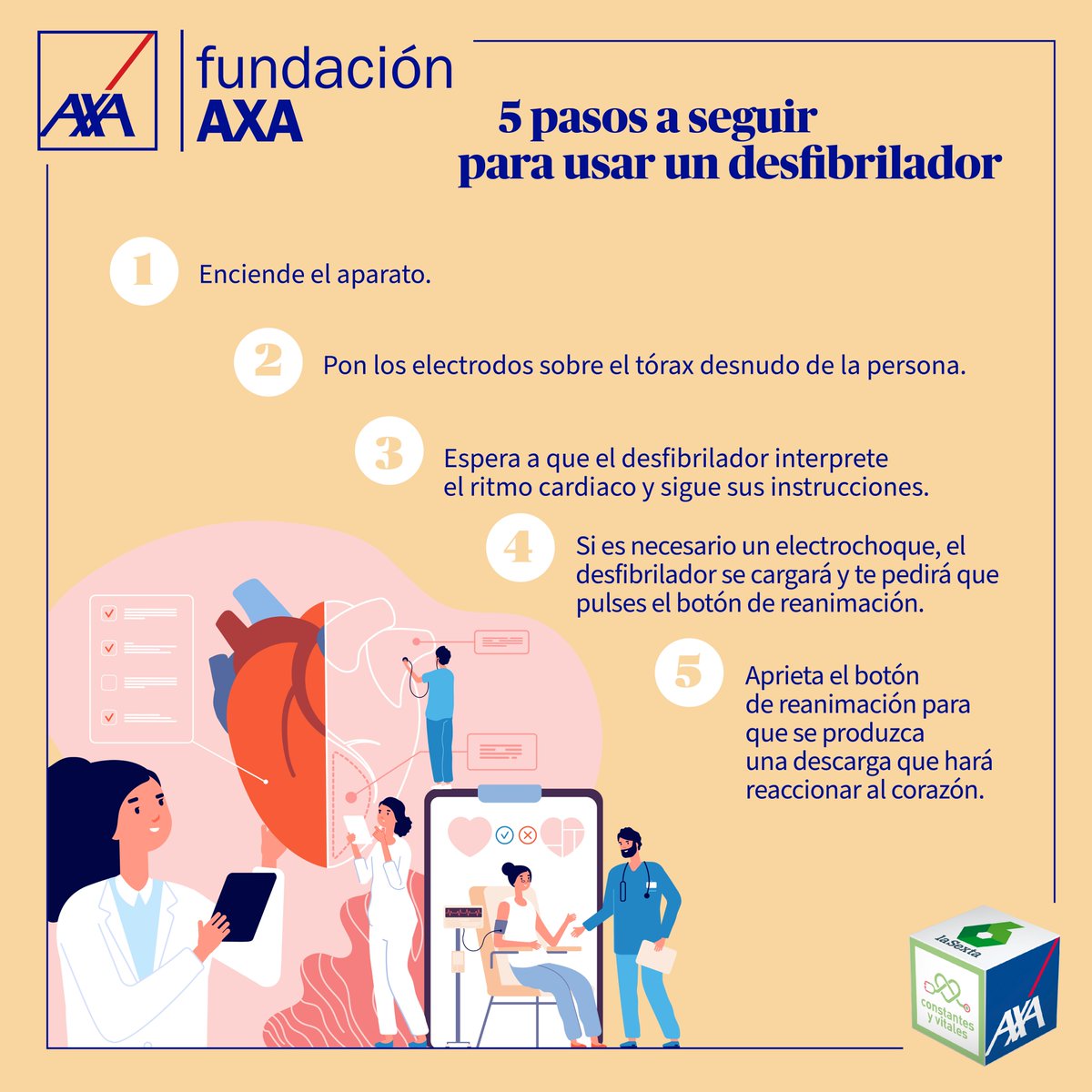 AXA

fundación AXA

5 pasos a seguir para usar un desfibrilador

1 Enciende el aparato.

2 Pon los electrodos sobre el tórax desnudo de la persona.

3 Espera a que el desfibrilador interprete el ritmo cardiaco y sigue sus instrucciones.

4 Si es necesario un electrochoque, el desfibrilador se cargará y te pedirá que pulses el botón de reanimación.

5 Aprieta el botón de reanimación para que se produzca una descarga que hará reaccionar al corazón.

laSexta

constantes y vitales

AXA