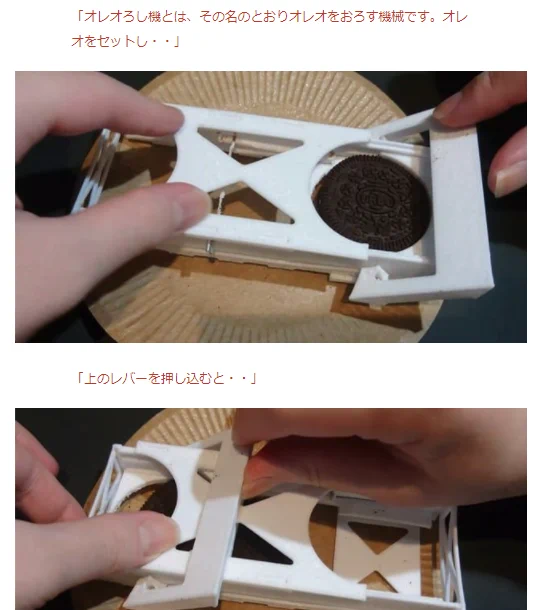 「オレオろし機とは、その名のとおりオレオをおろす機械です。オレオをセットし・・」

「上のレバーを押し込むと・・」