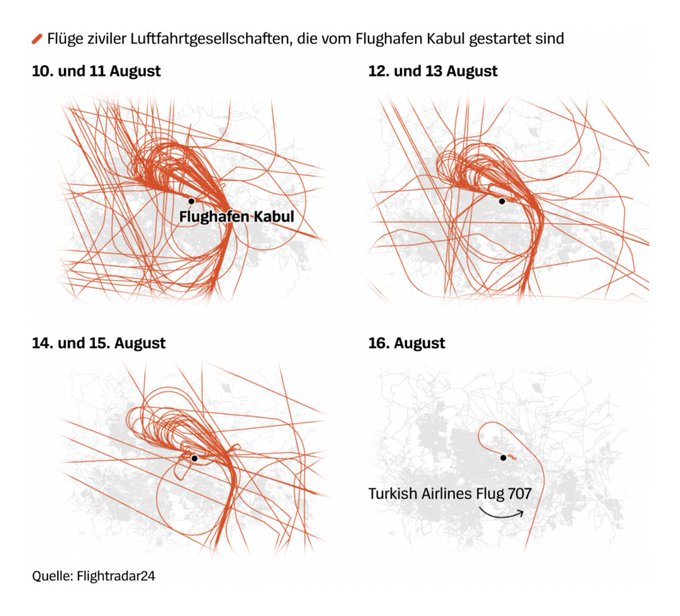 Flüge ziviler Luftfahrtgesellschaften, die vom Flughafen Kabul gestartet sind

10. und 11 August

Flughafen Kabul

12. und 13 August

14. und 15. August

16. August

Turkish Airlines Flug 707

Quelle: Flightradar24